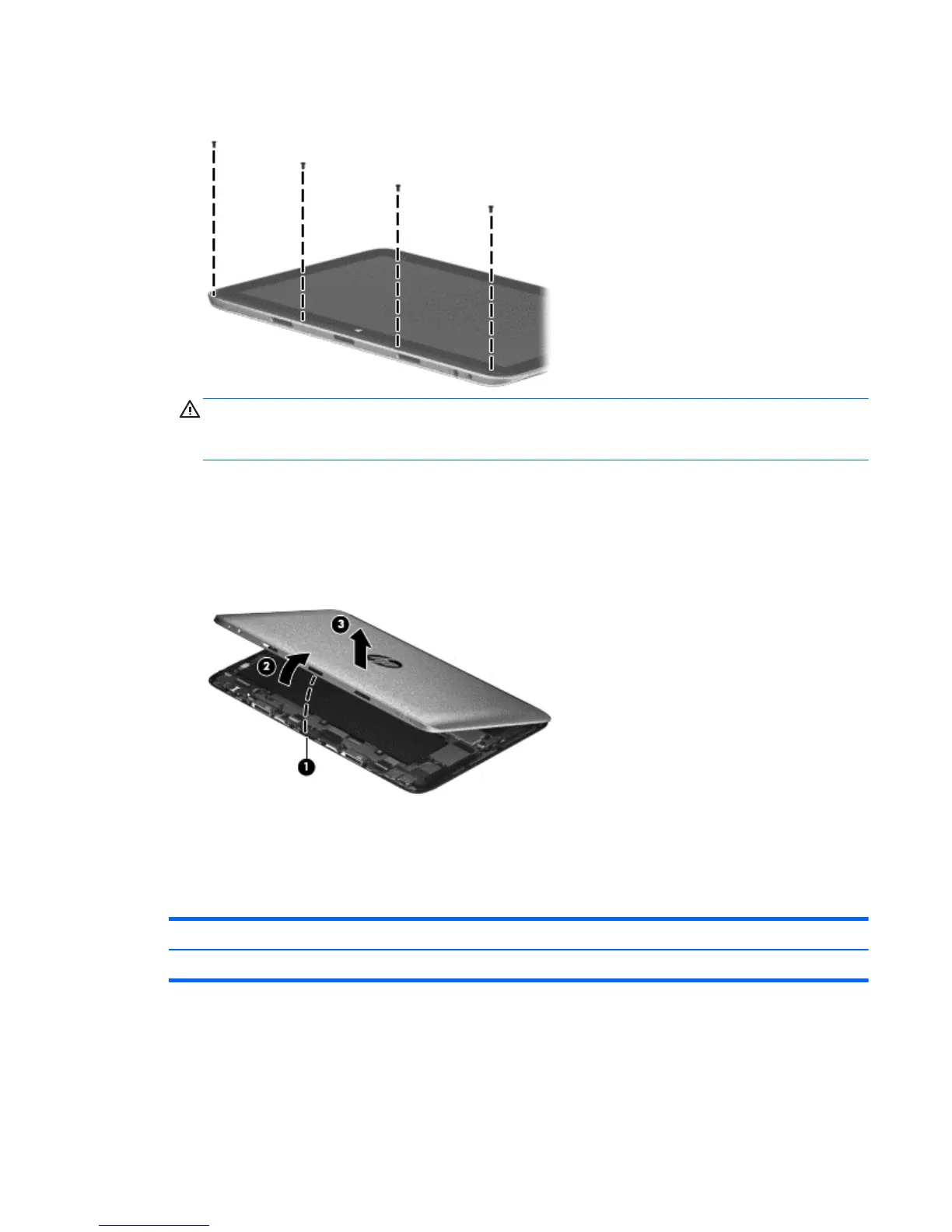 3

2

1