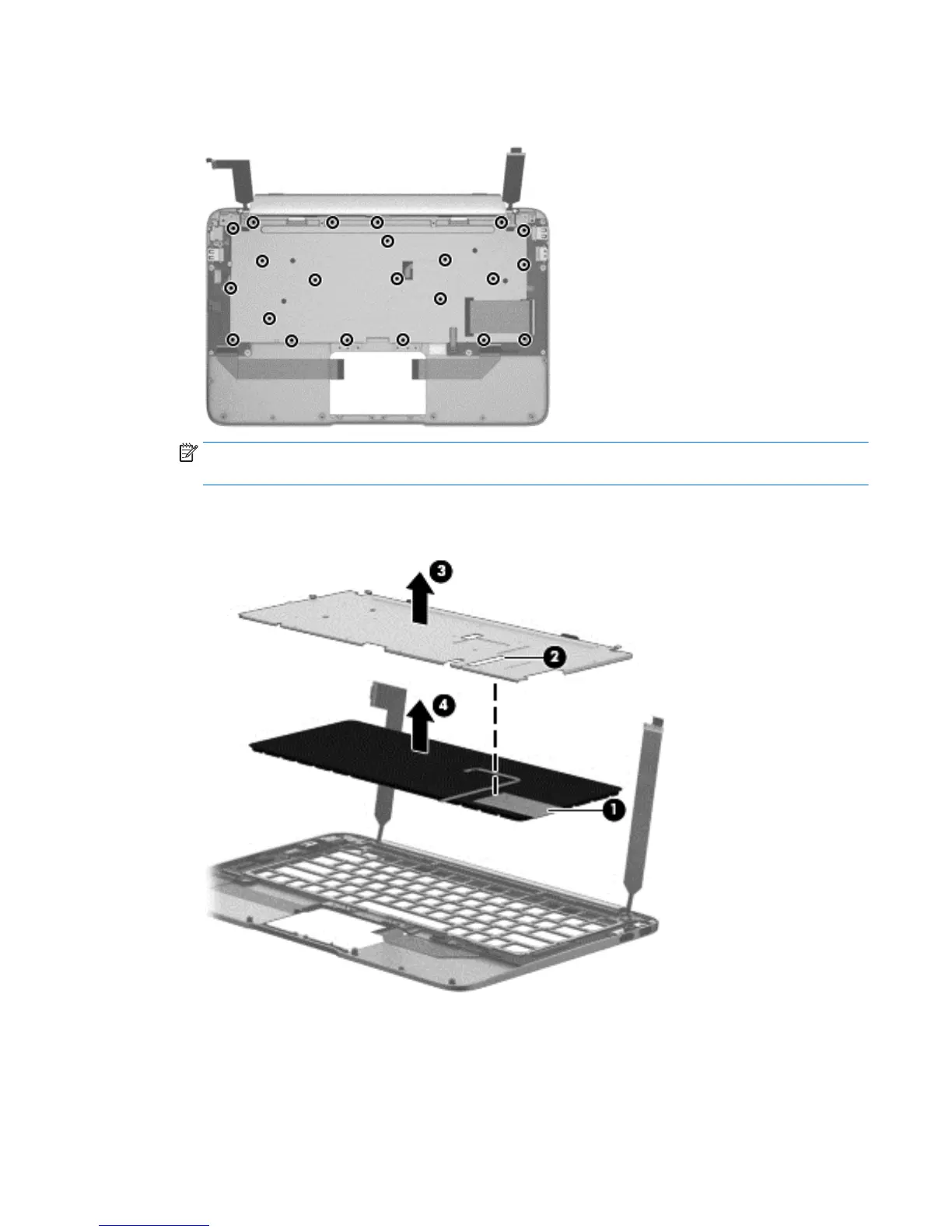 3
2
4
1