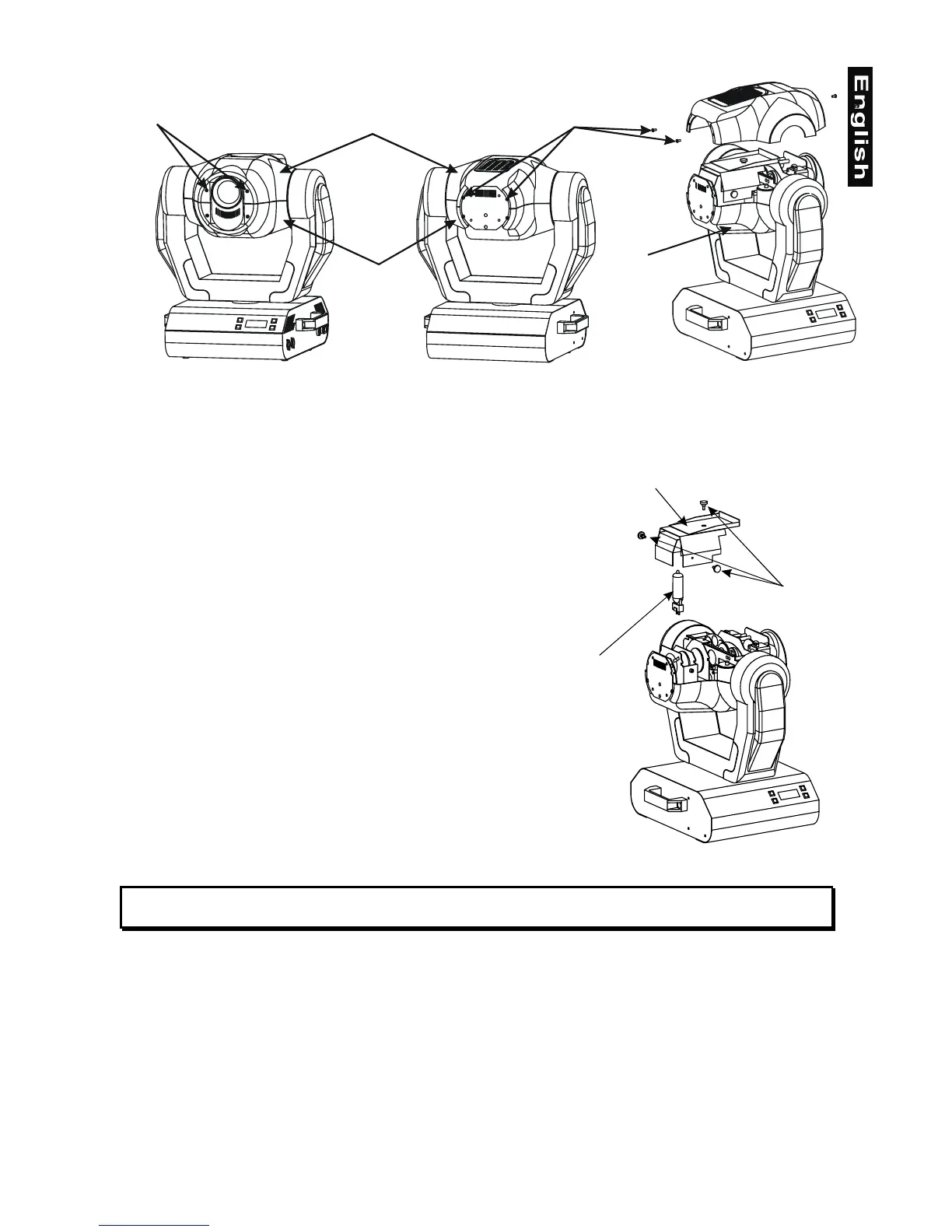 English