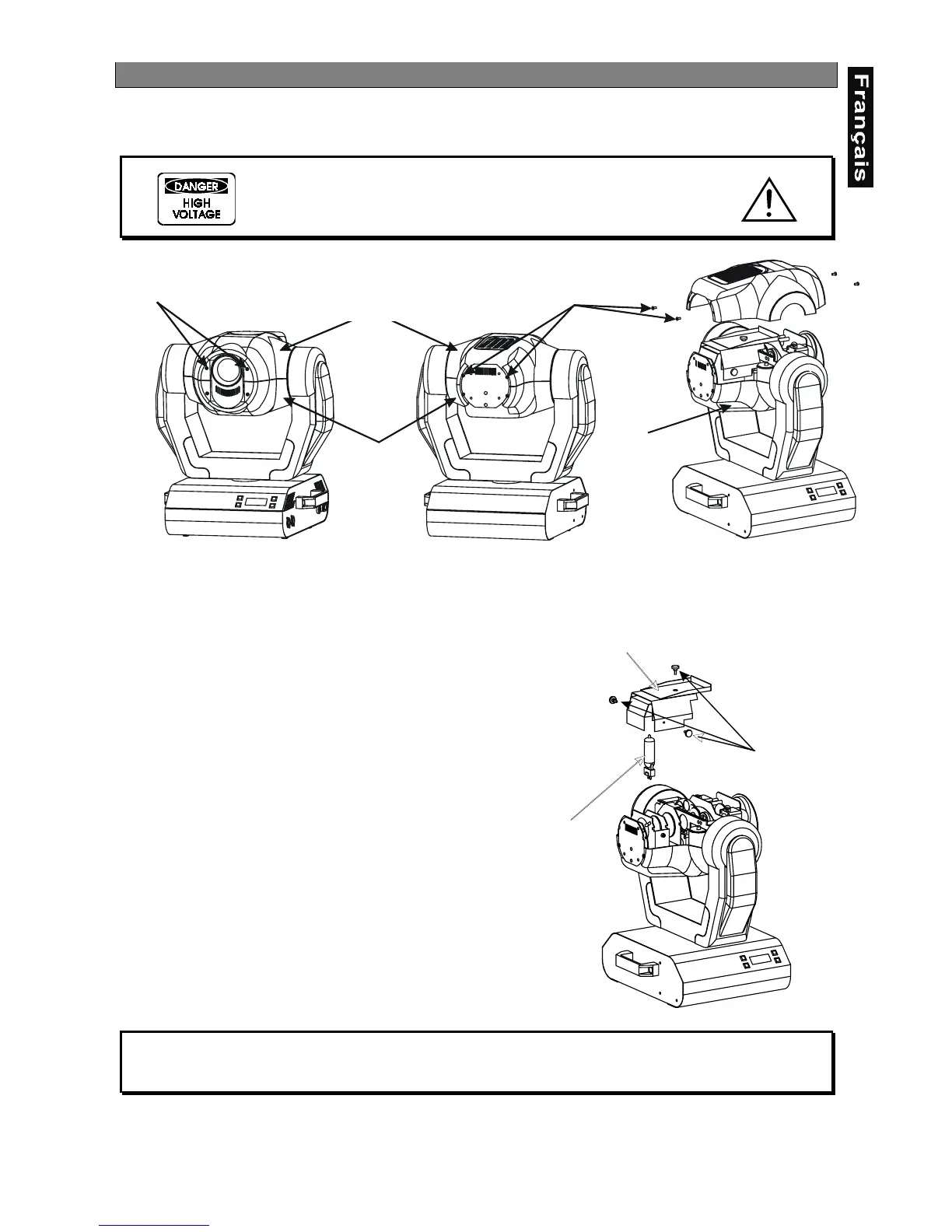 Français

DANGER
HIGH
VOLTAGE