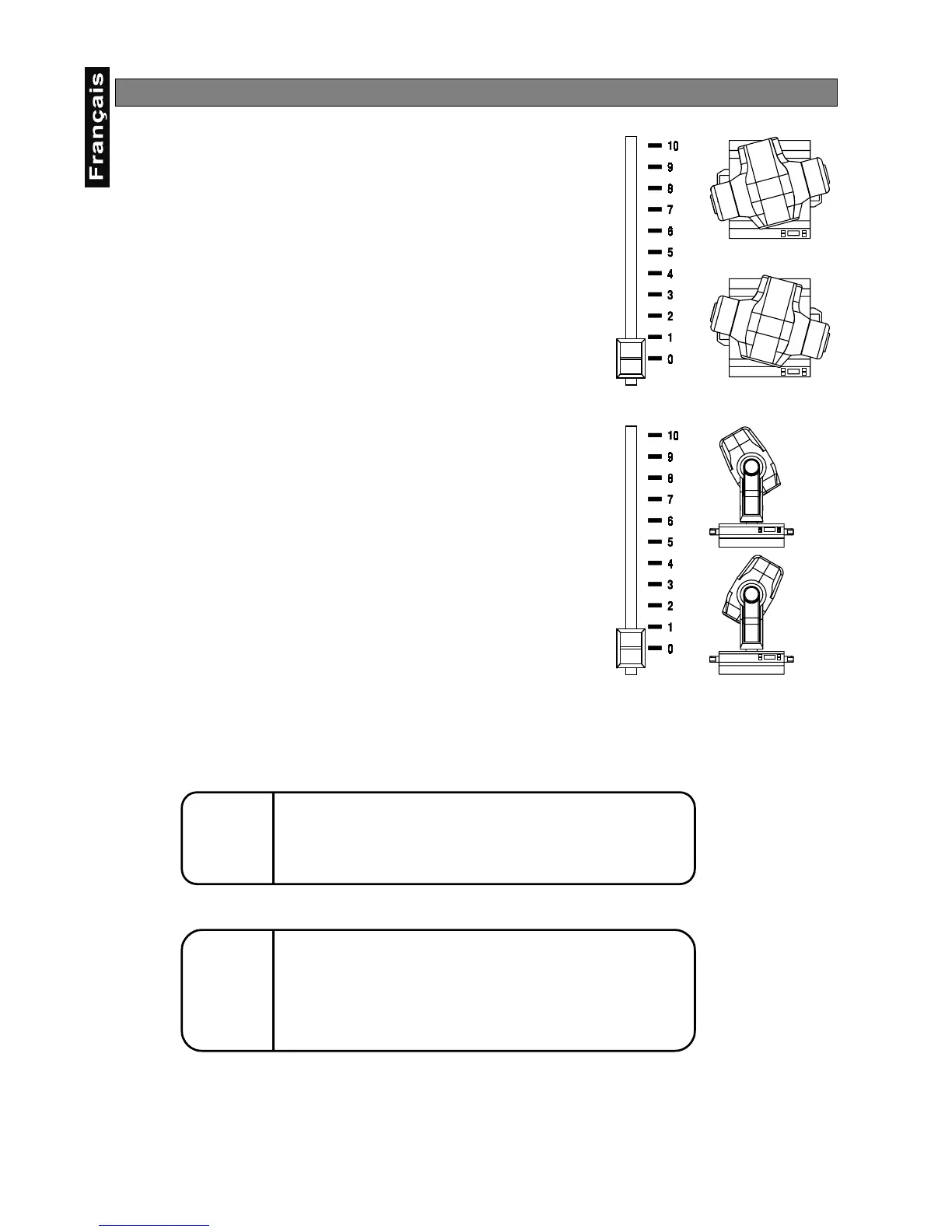 Français

10
9
8
7
6
5
4
3
2
1
0

10
9
8
7
6
5
4
3
2
1
0