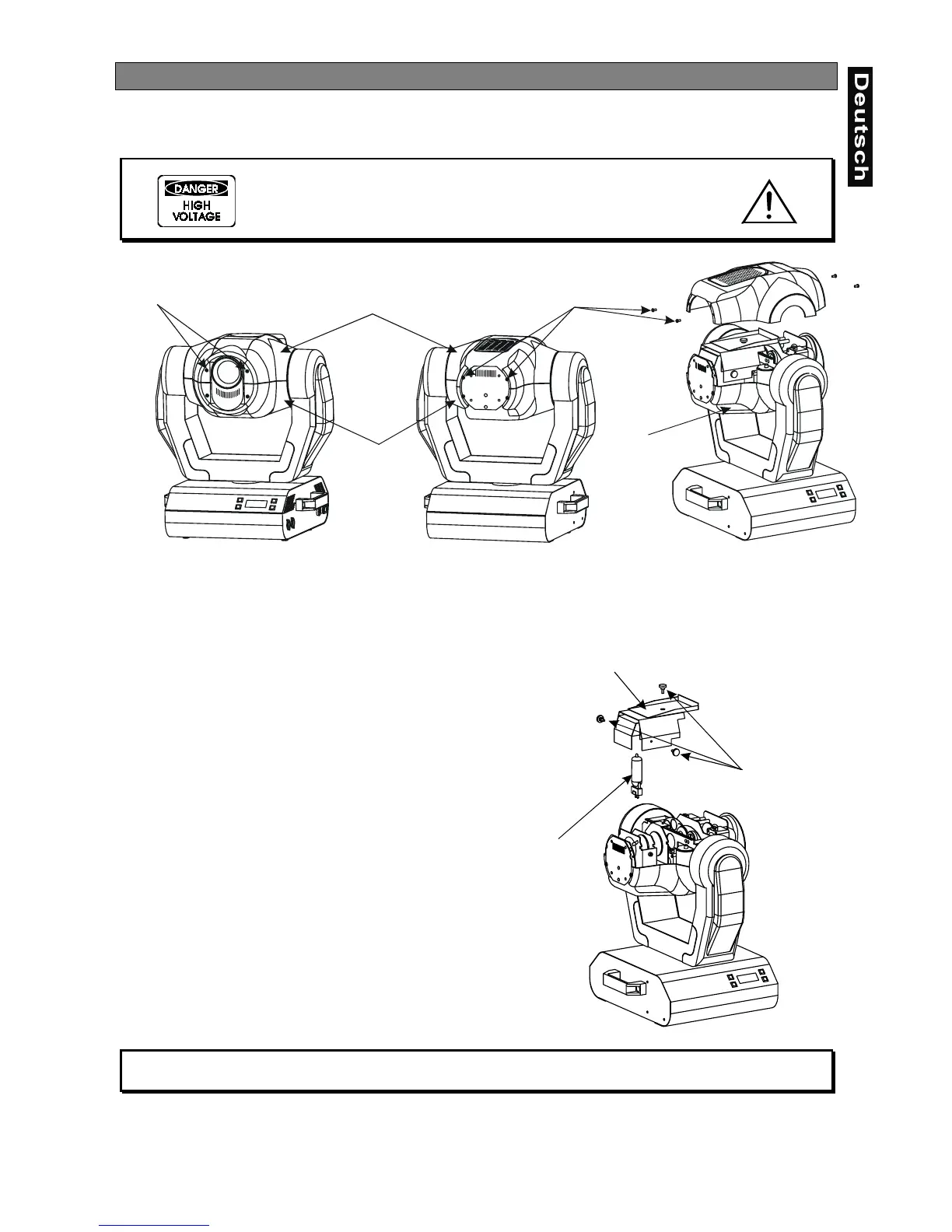 Deutsch

DANGER
HIGH
VOLTAGE