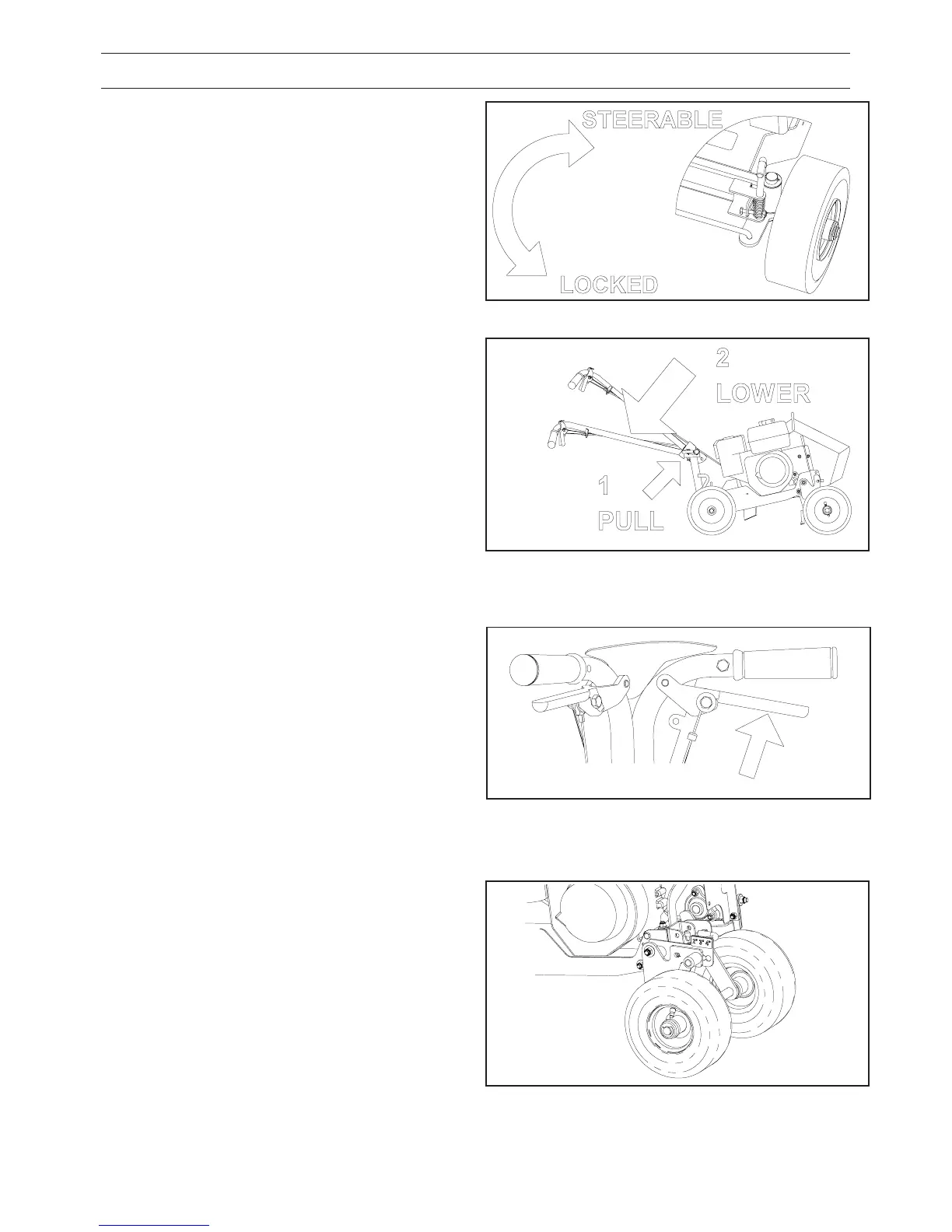 STEERABLE

LOCKED

2

LOWER

1

PULL