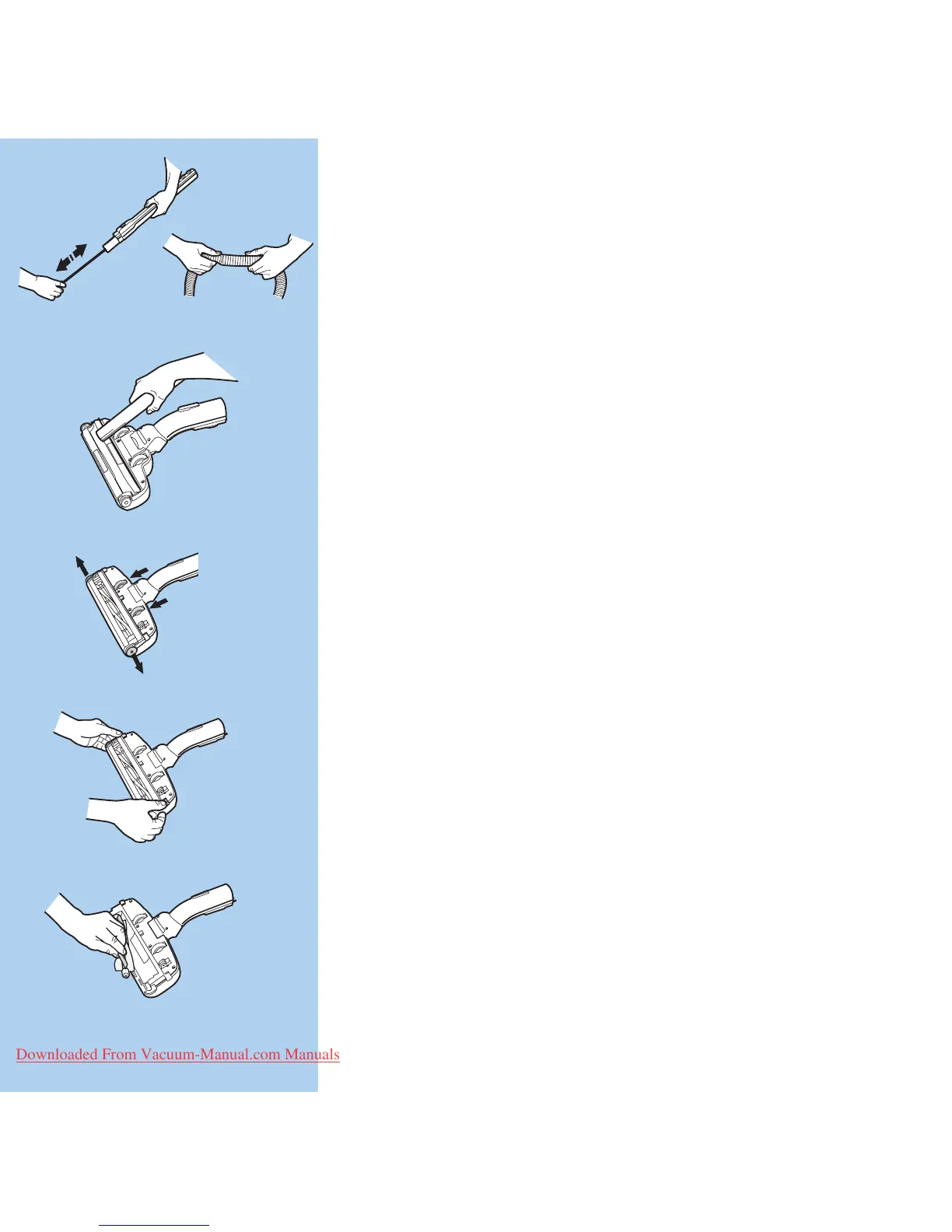 Downloaded From Vacuum-Manual.com Manuals