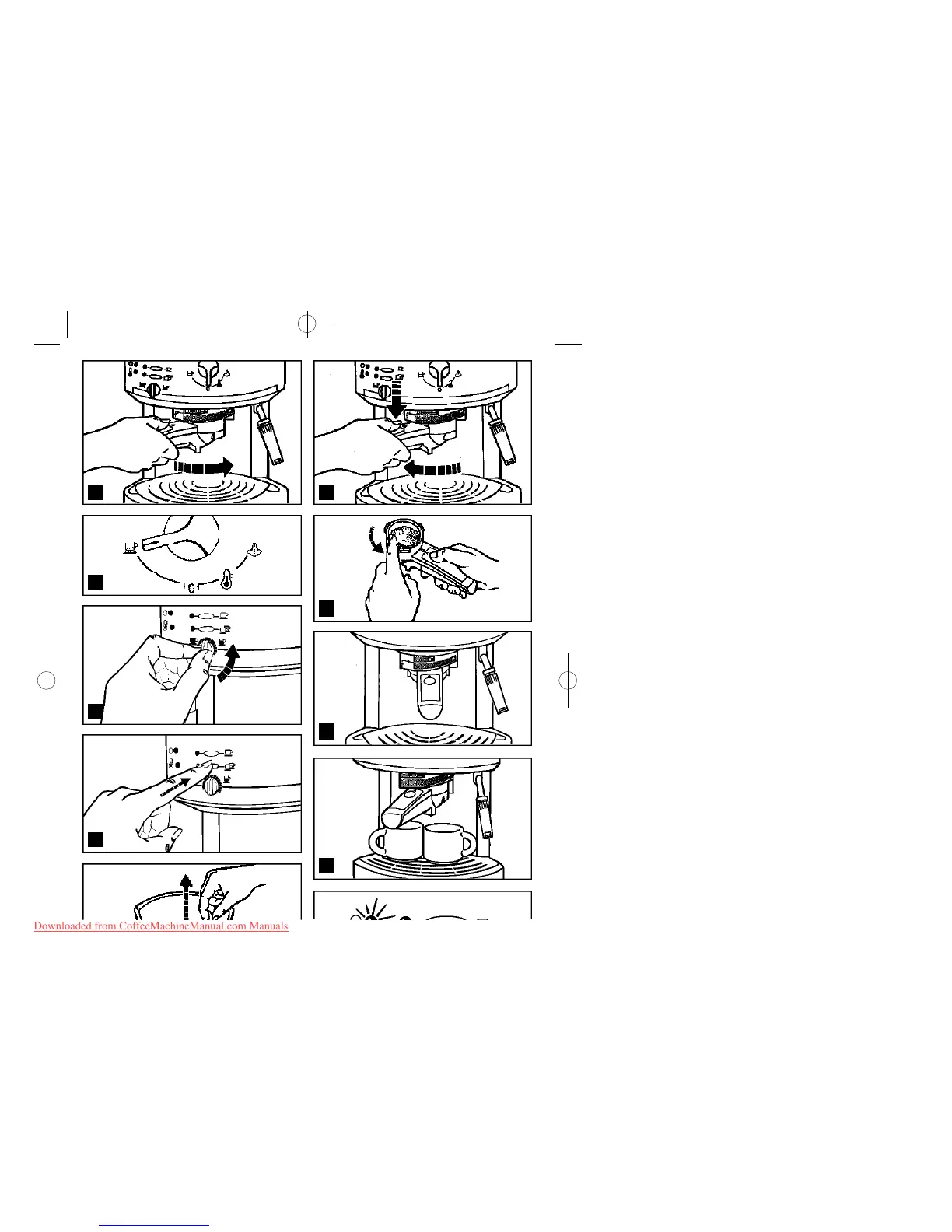 Downloaded from CoffeeMachineManual.com Manuals