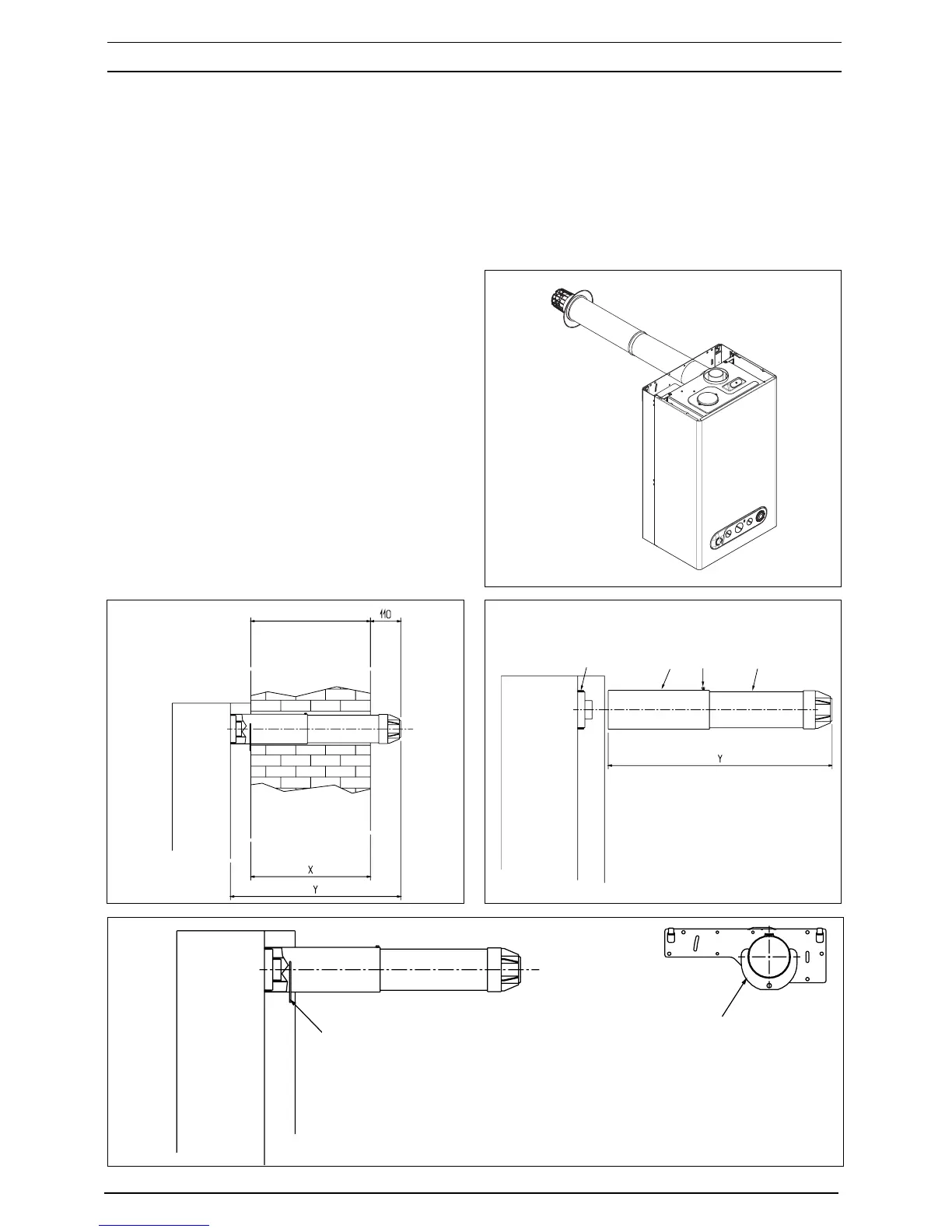 110

X

Y

Y