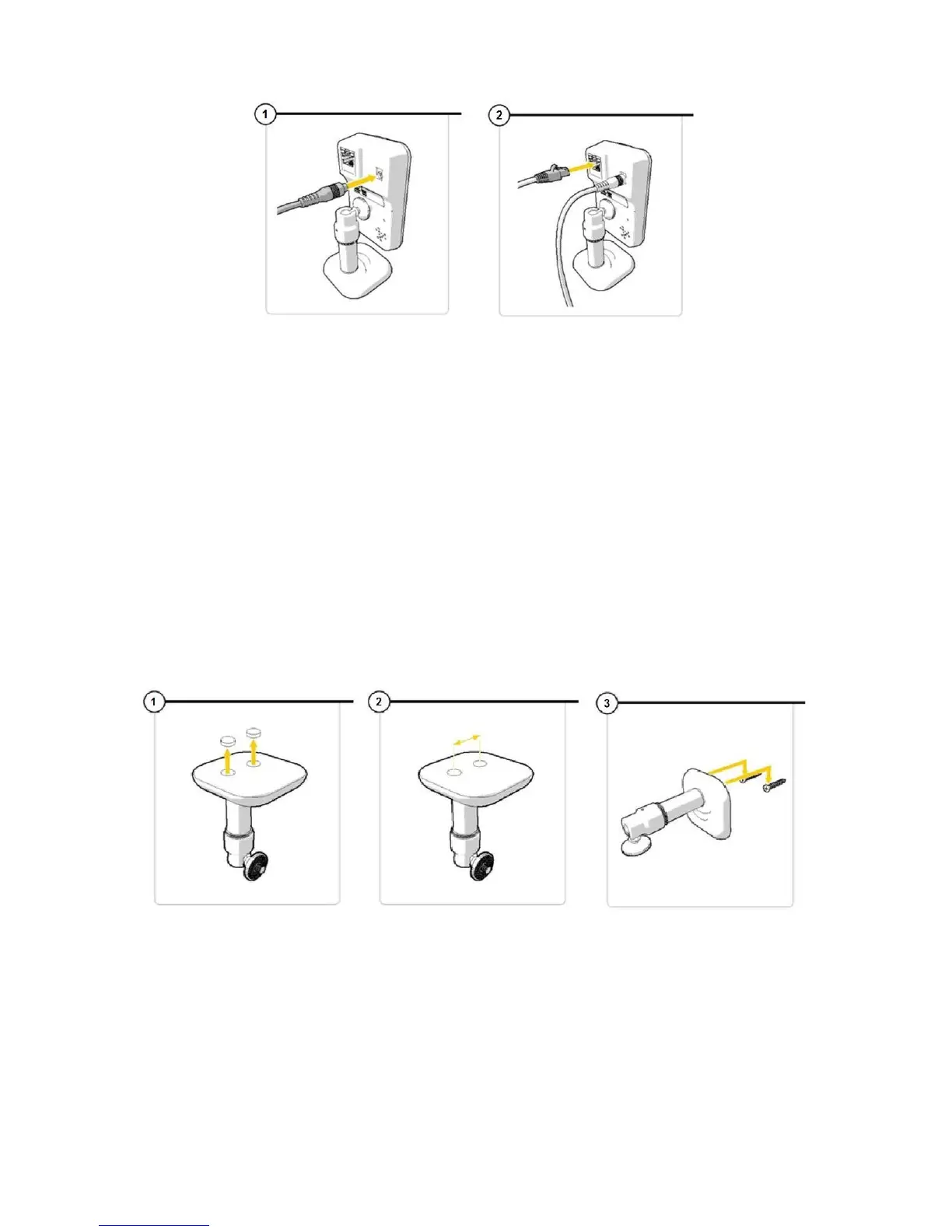 1

2

1

2

3