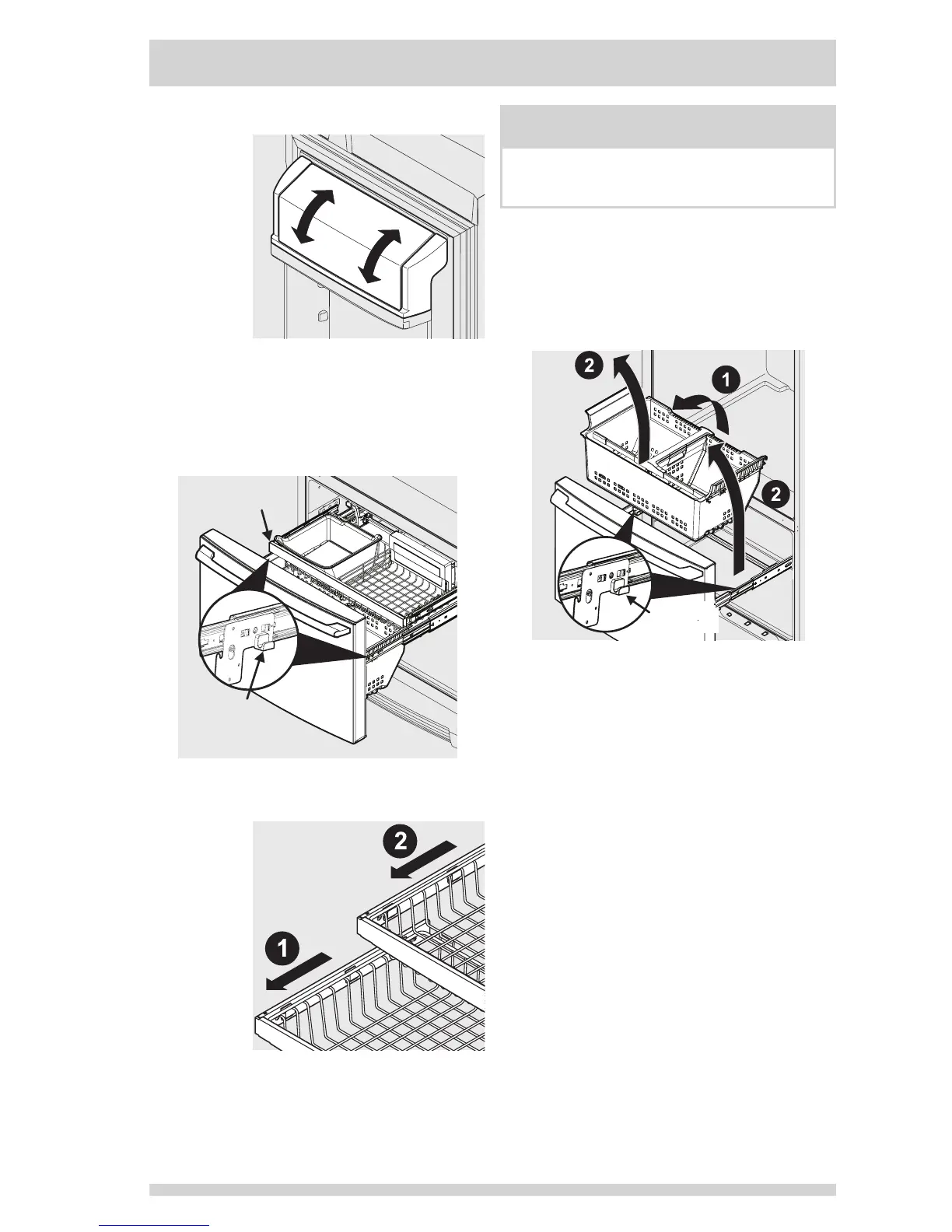 2

1

2

2

1