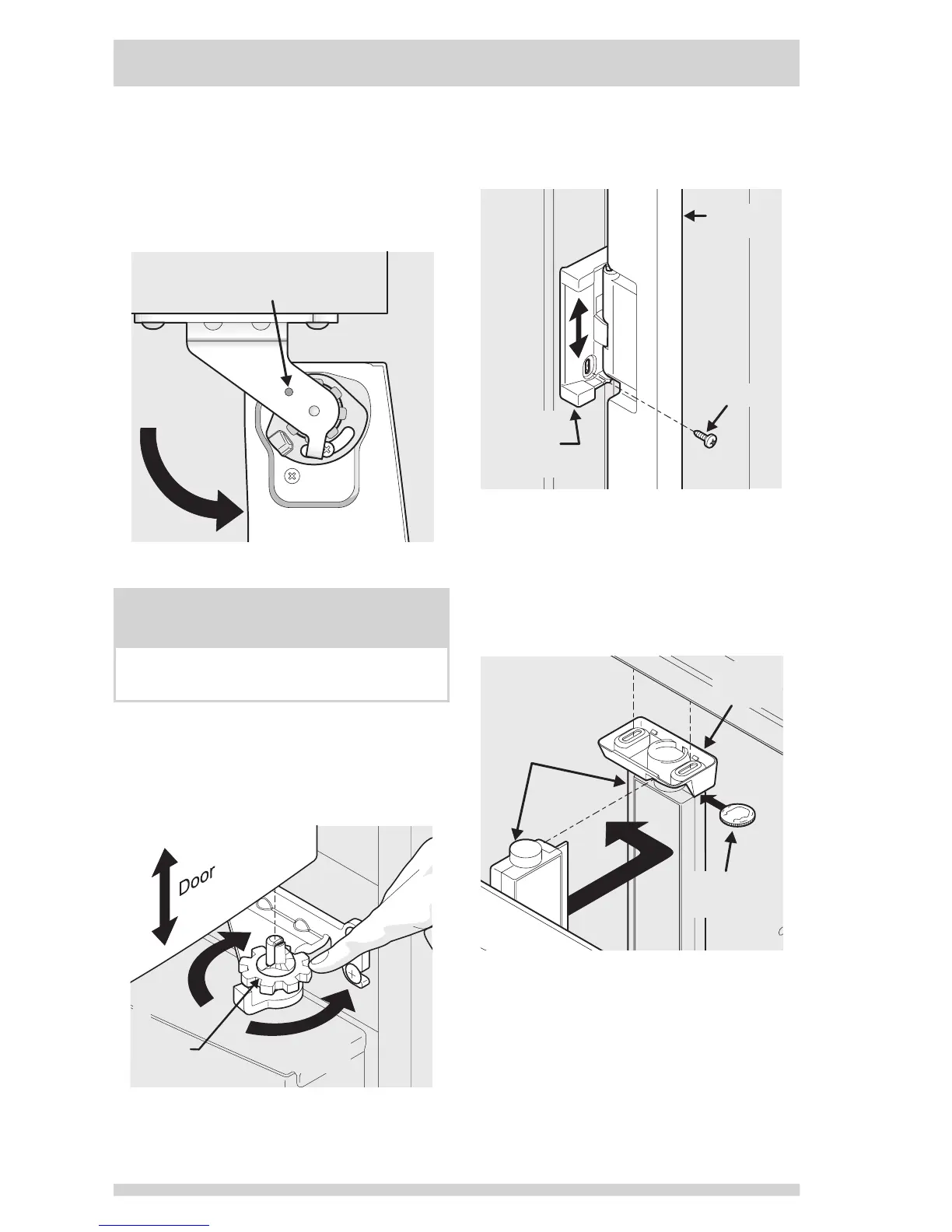 Door