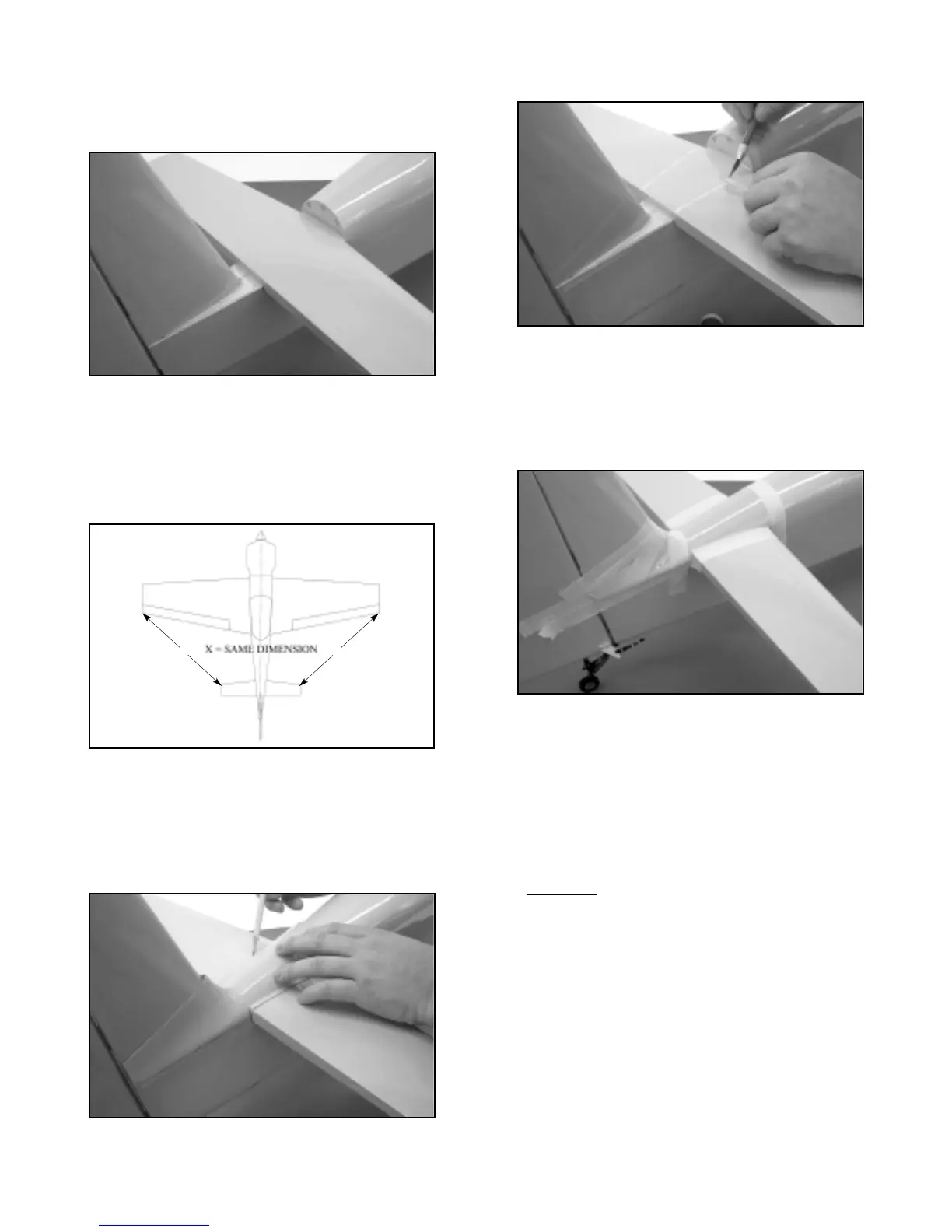 X = SAME DIMENSION