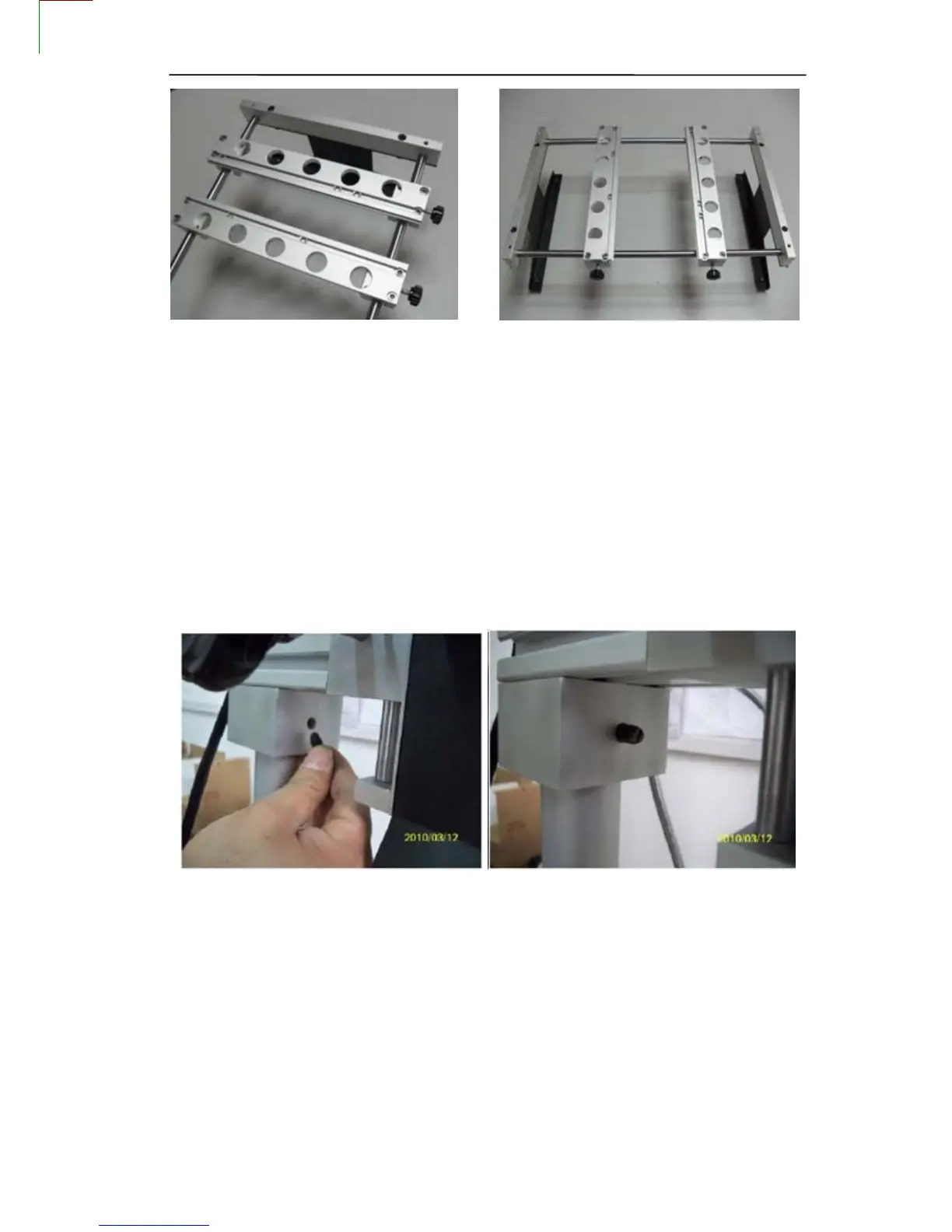 2010/03/12

2010/03/12