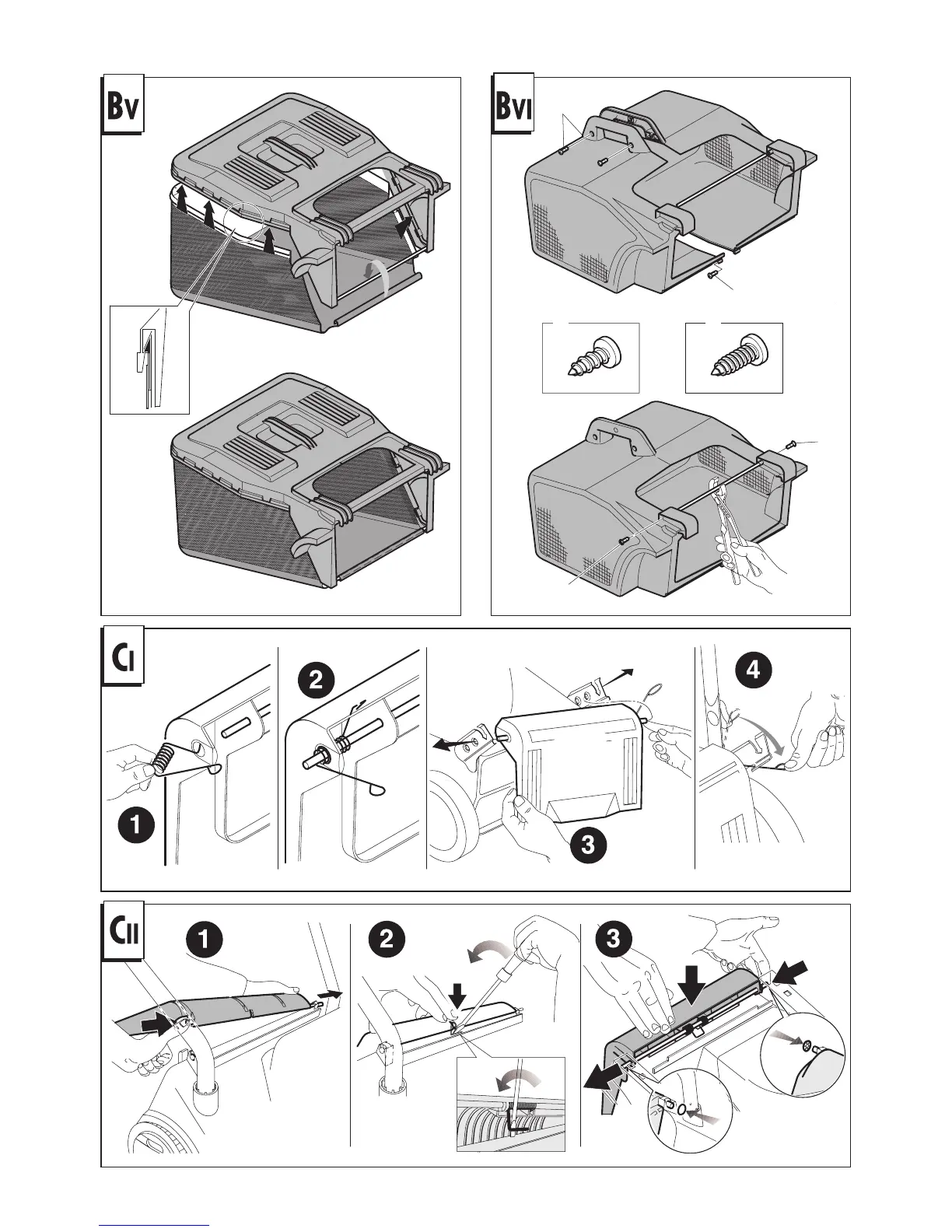 BV

BVI

CI

1

2

3

4

CII

1

2

3