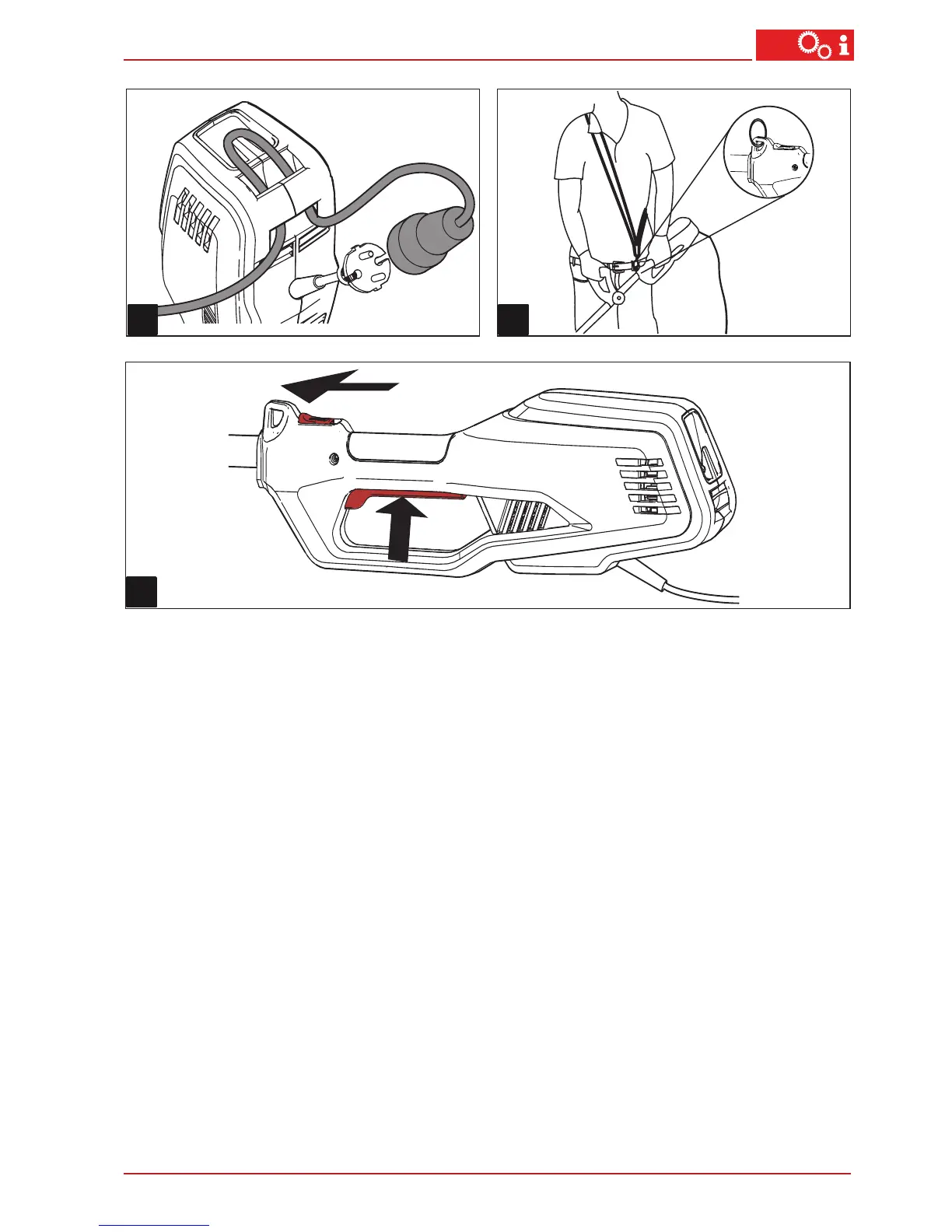 i