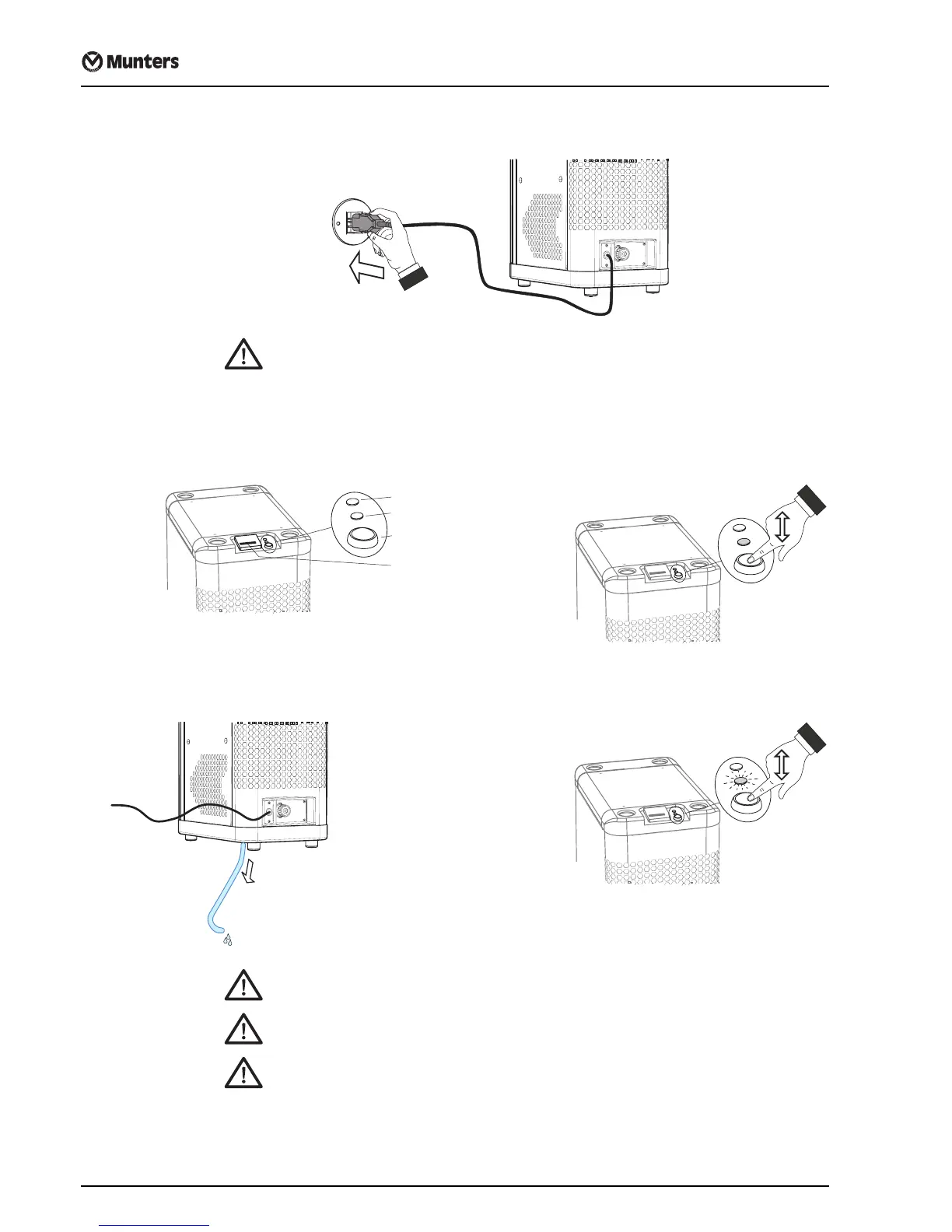 Munters