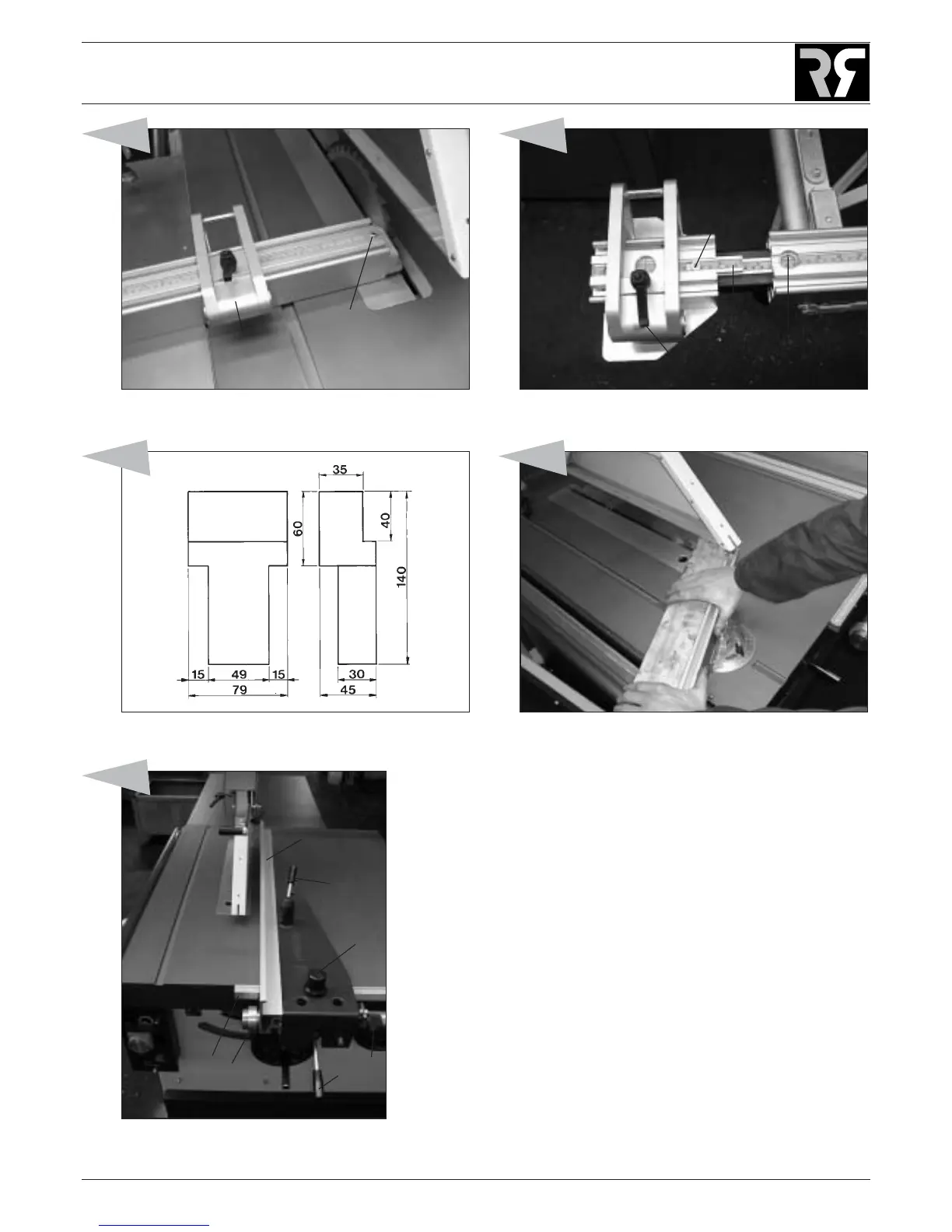 35

60

40

140

15 49 15

79

30

45