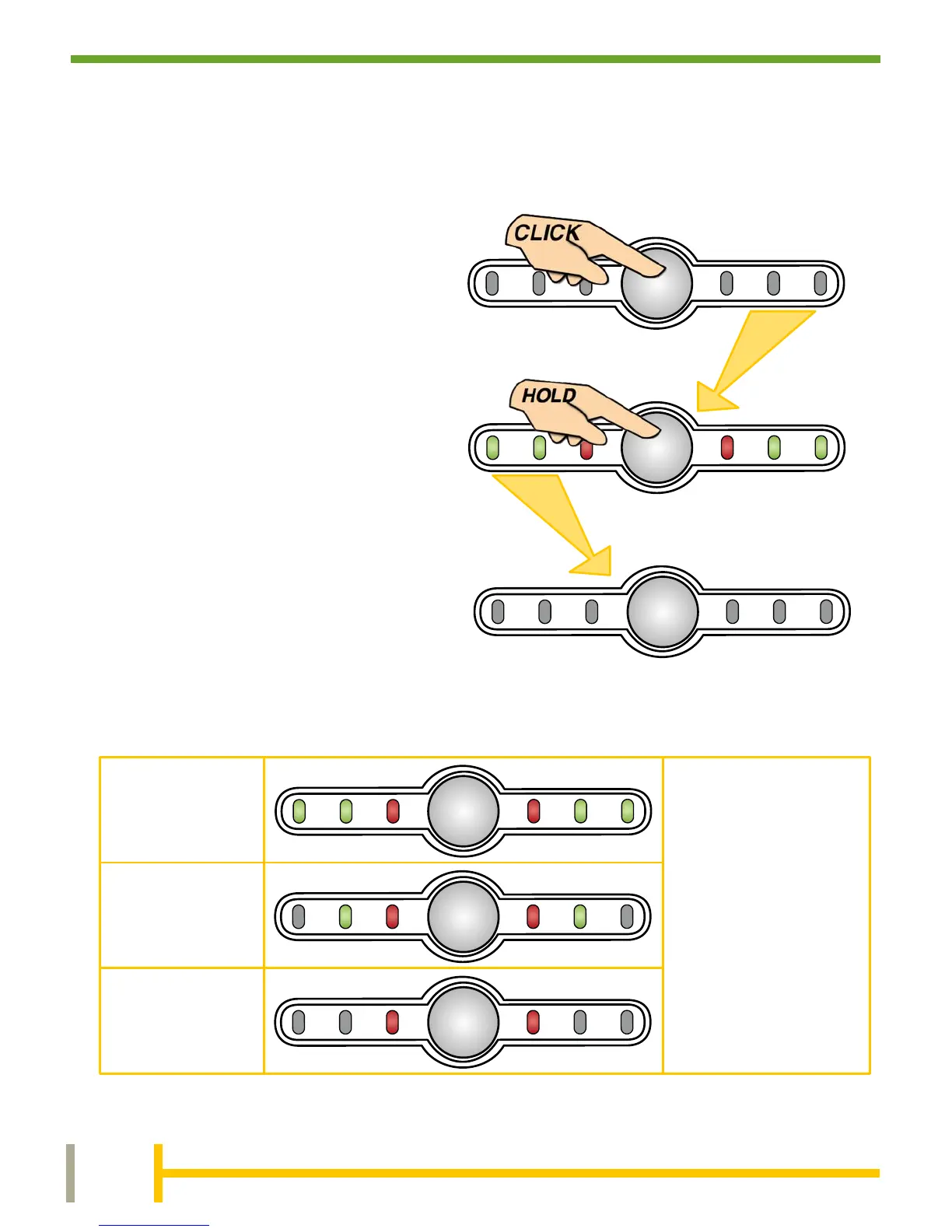 CLICK

HOLD