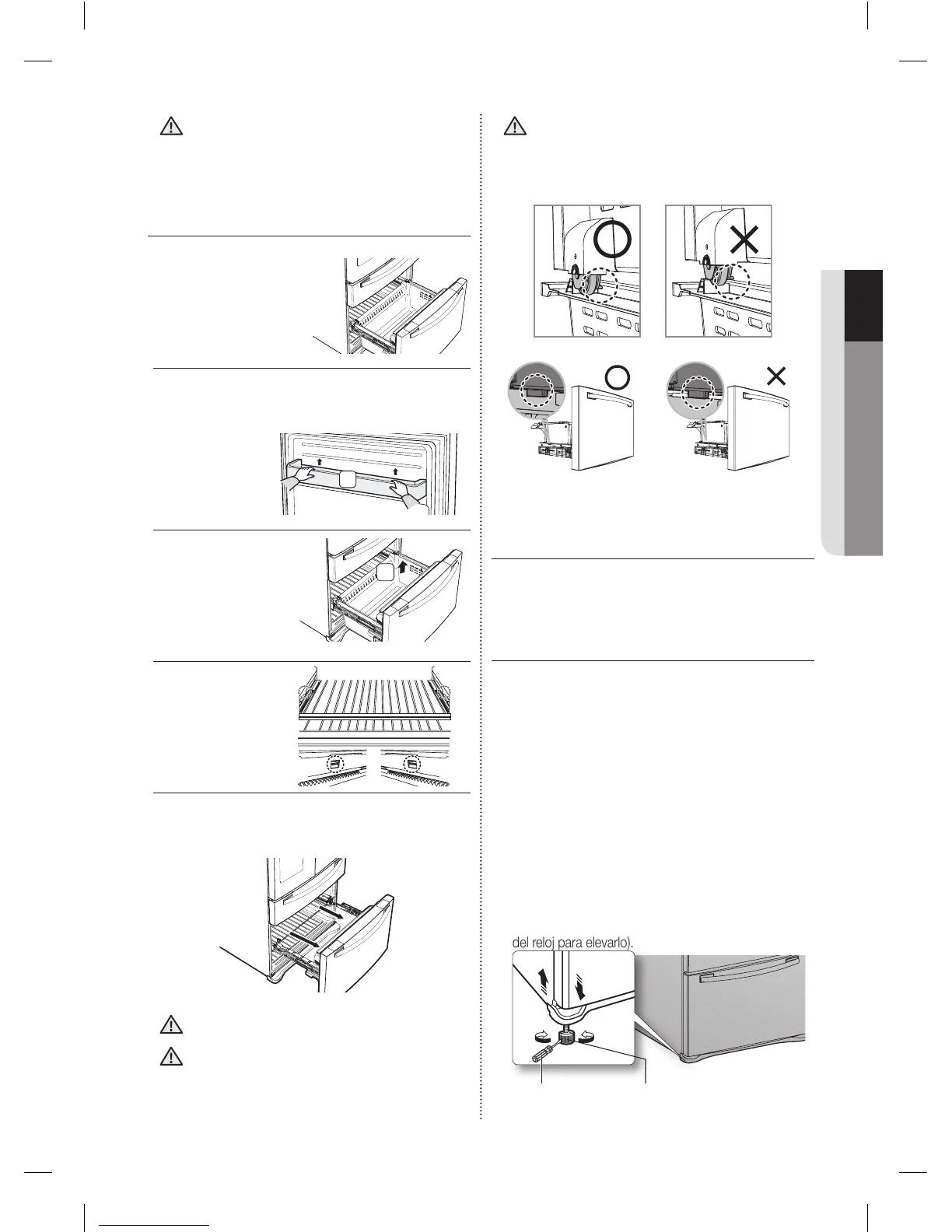 del reloj para elevarlo).