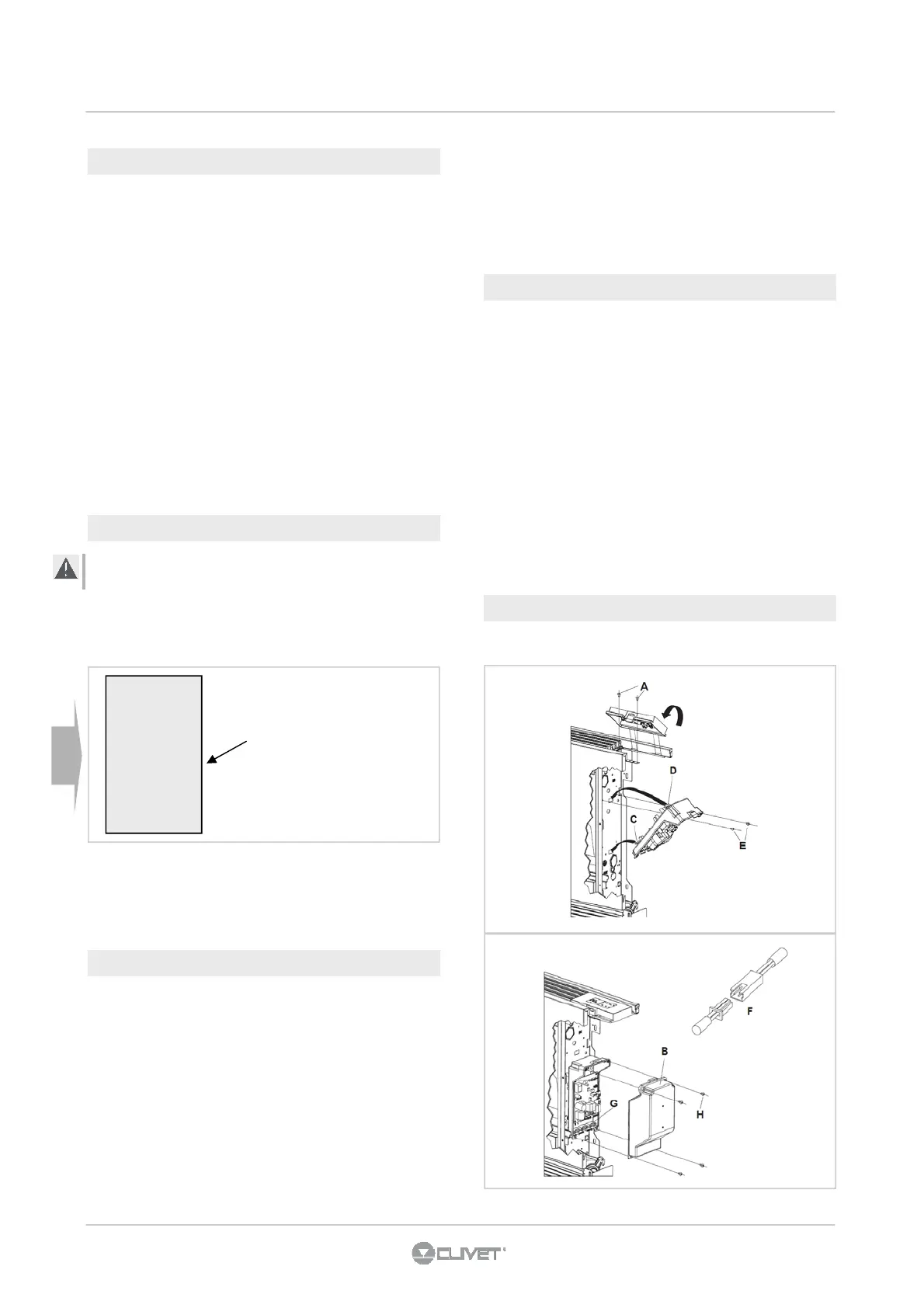 A

D

C

E

F

B

G

H

CLIVET