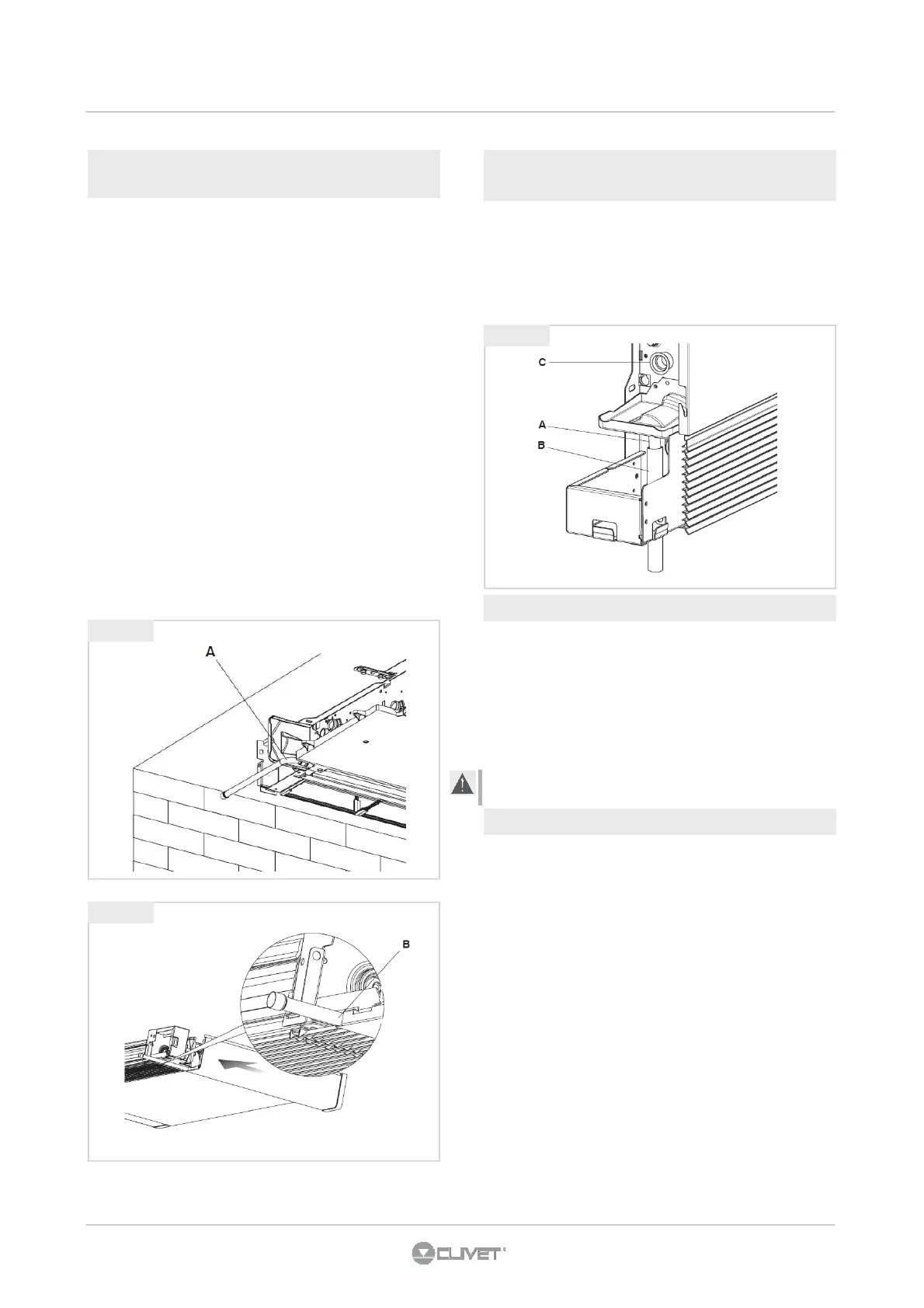 A

B

C

A

B

CLIVET