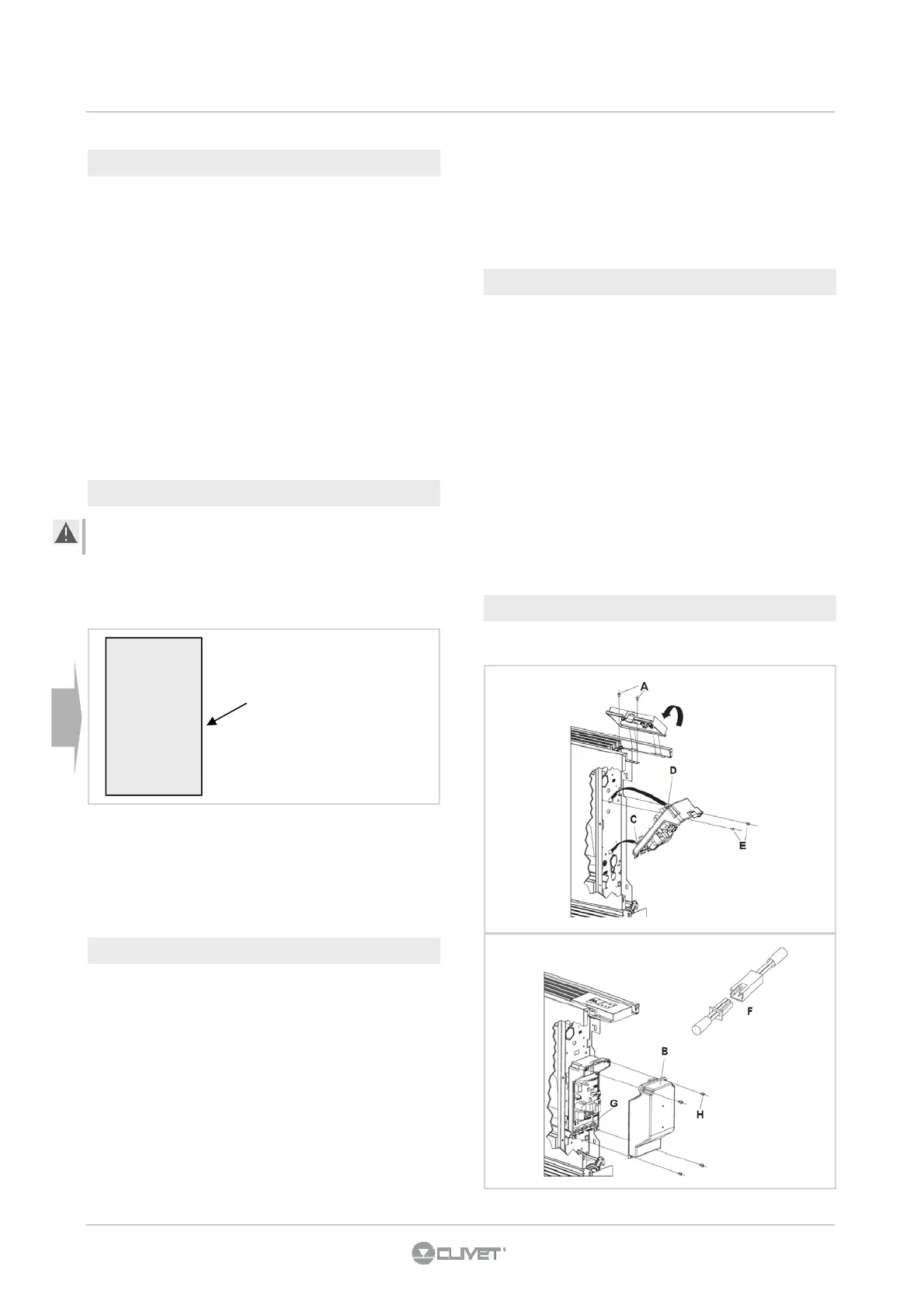 A

D

C

E

F

B

G

H

CLIVET