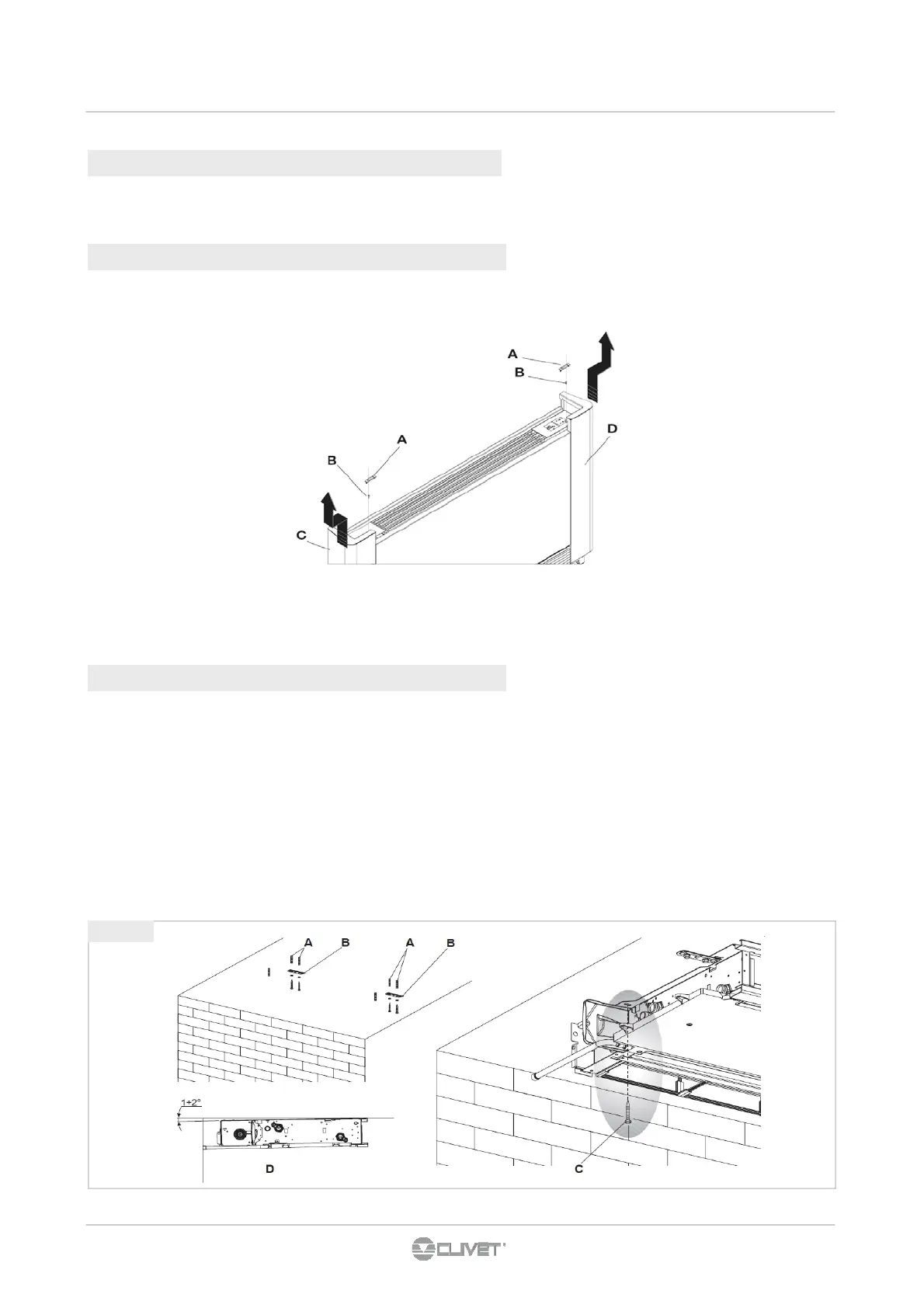 A

B

D

A

B

C

A B A B

1÷2°

D

C

CLIVET