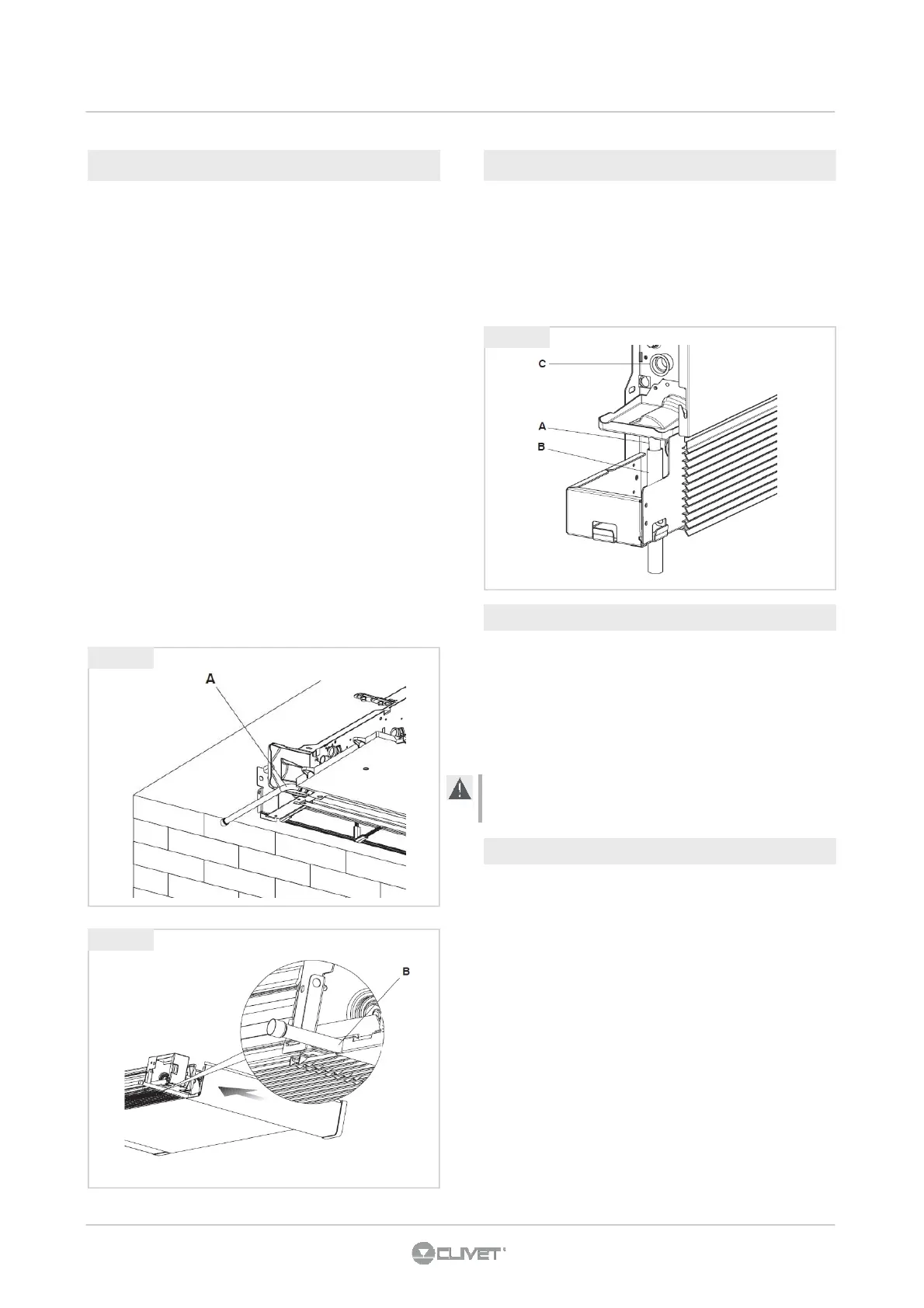 C

A

B

A

B

CLIVET