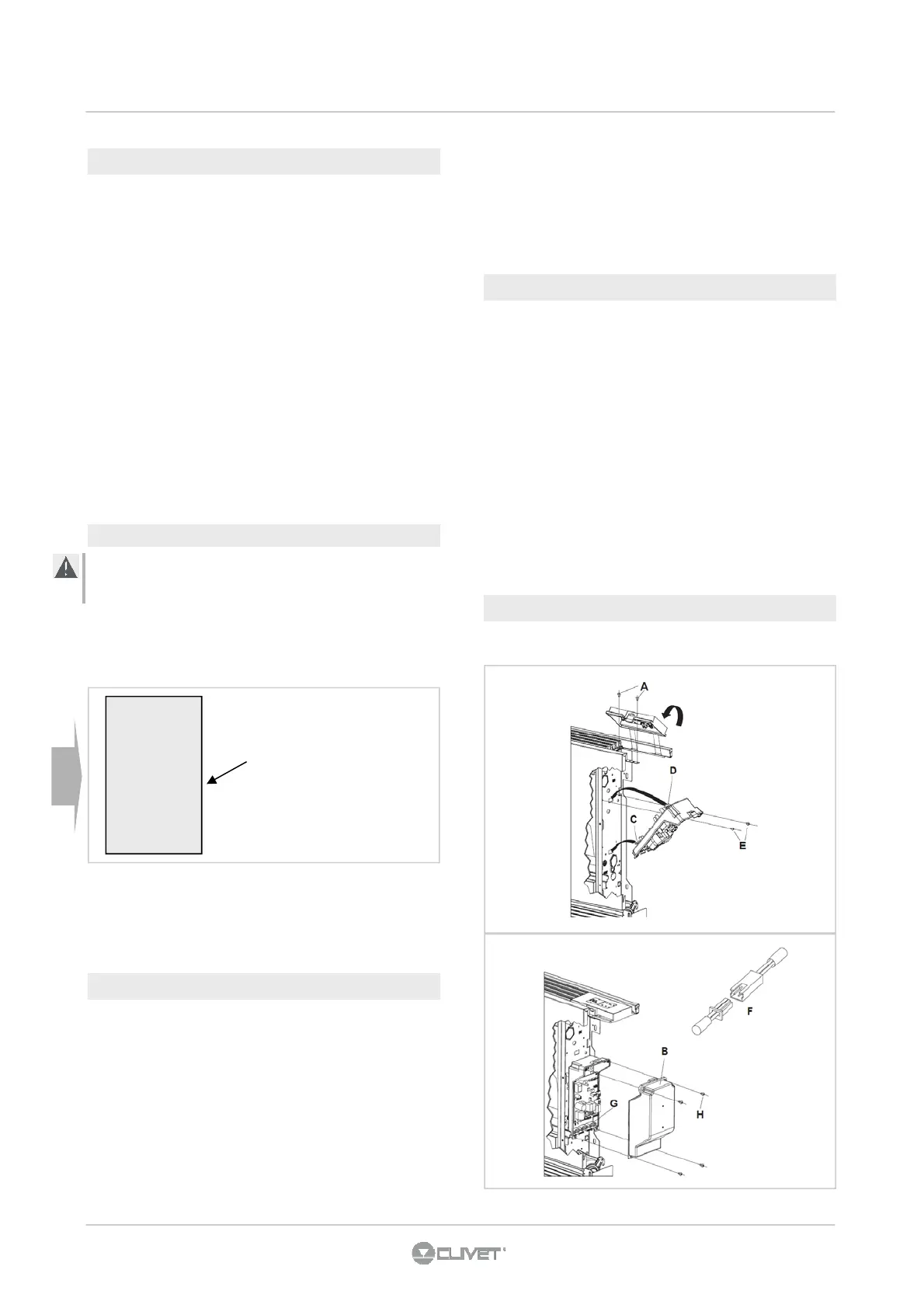 A

D

C

E

F

B

G

H

CLIVET