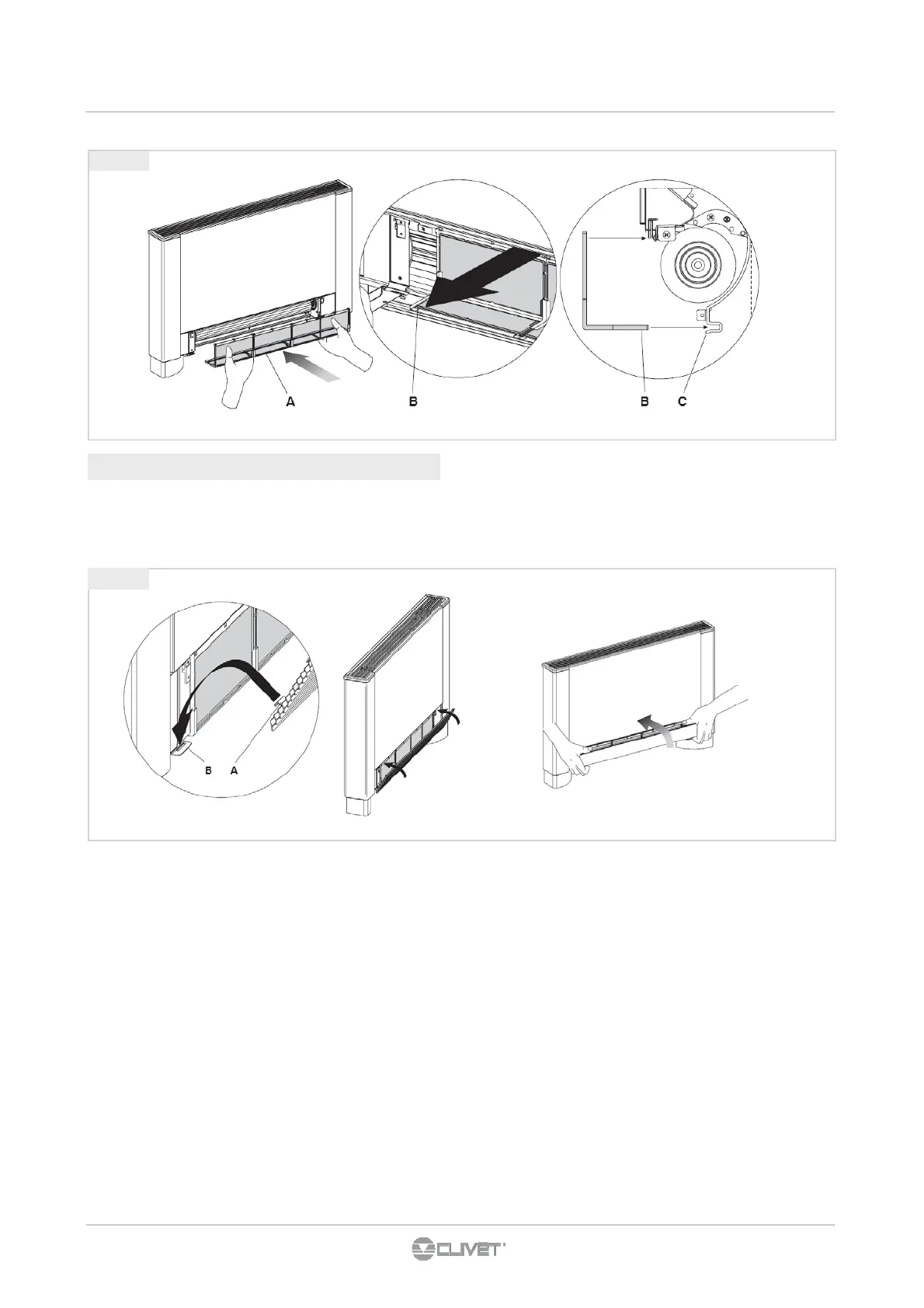 A

B

B C

B A

CLIVET