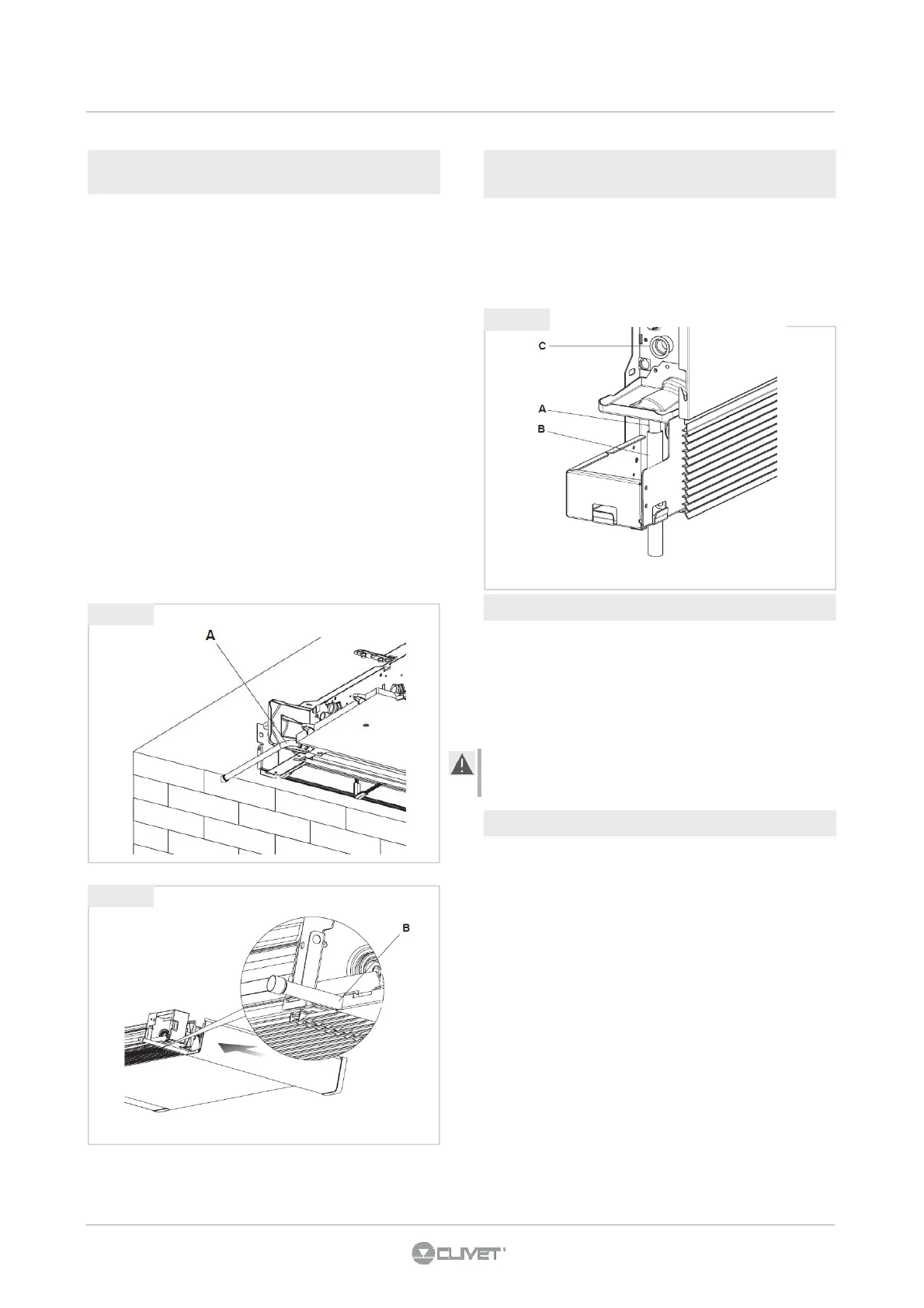 A

B

C

A

B

CLIVET