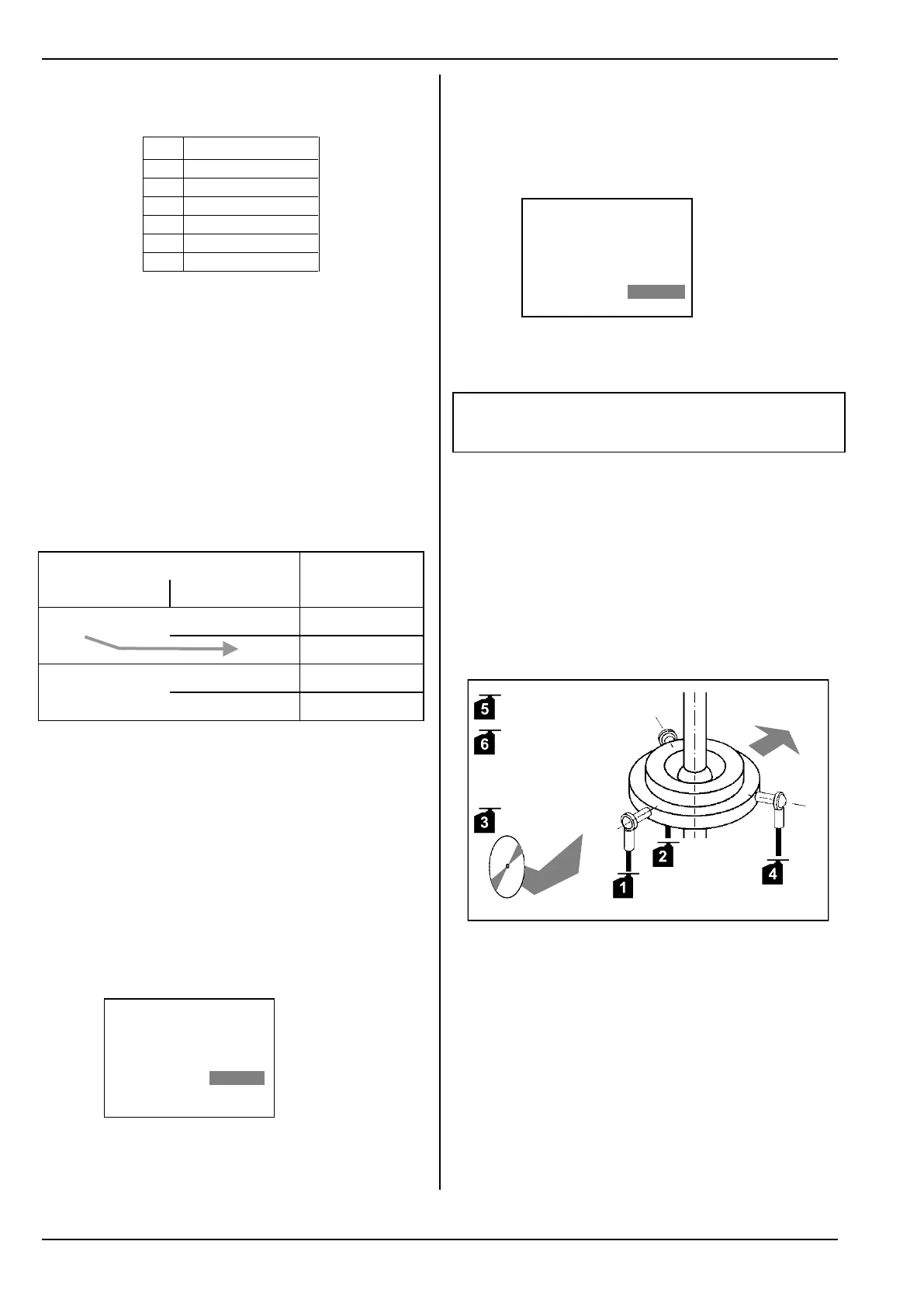 5

6

3

2

1

4