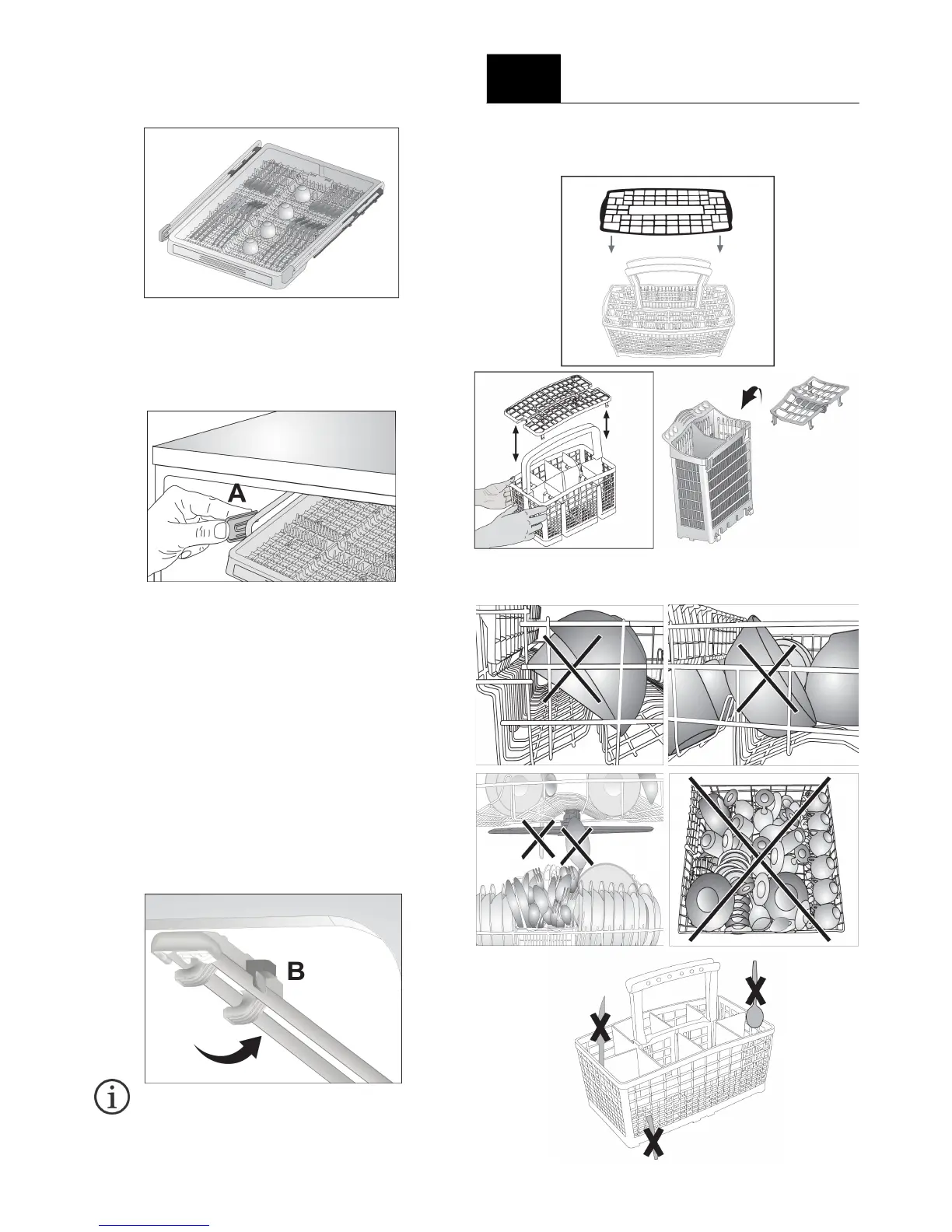 A

B