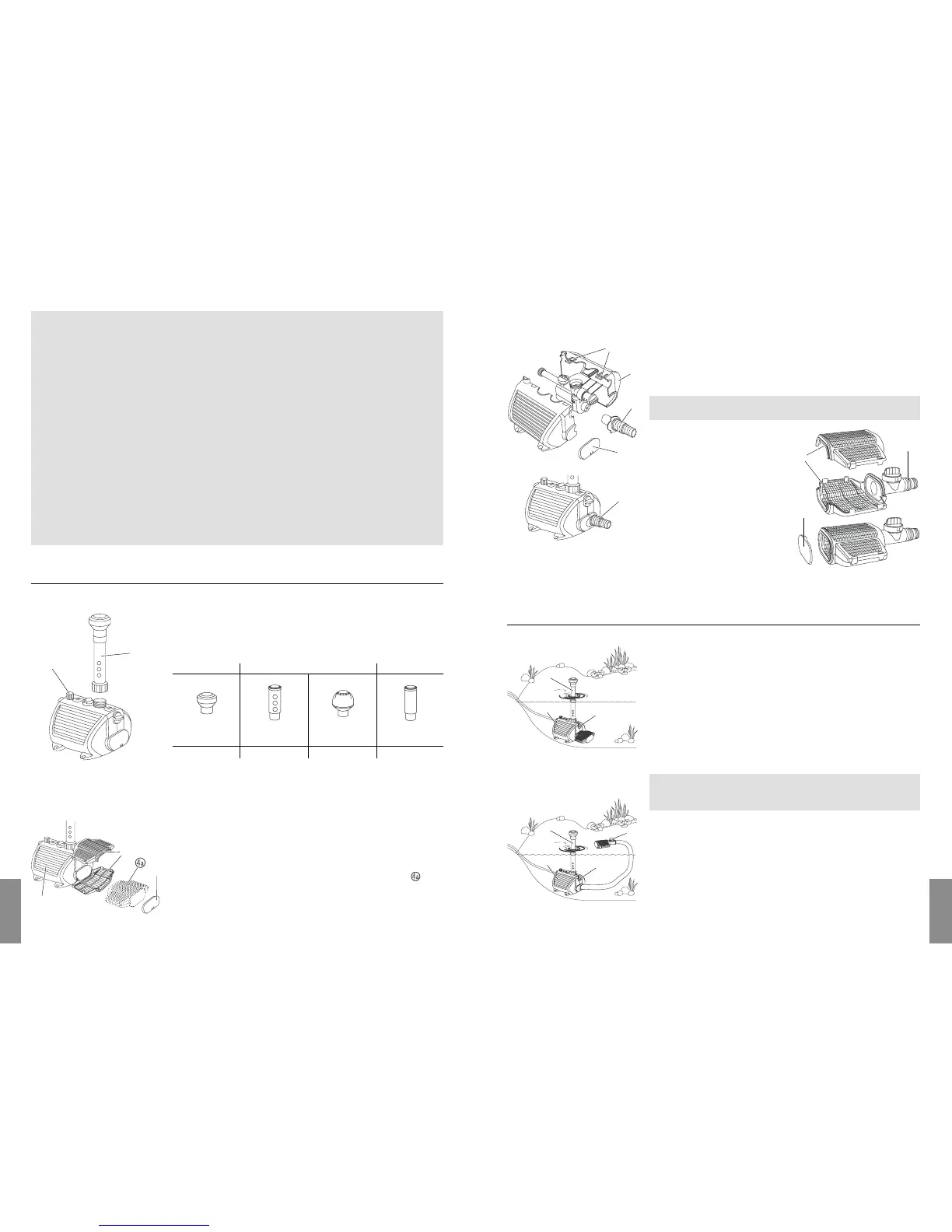 4a

4a