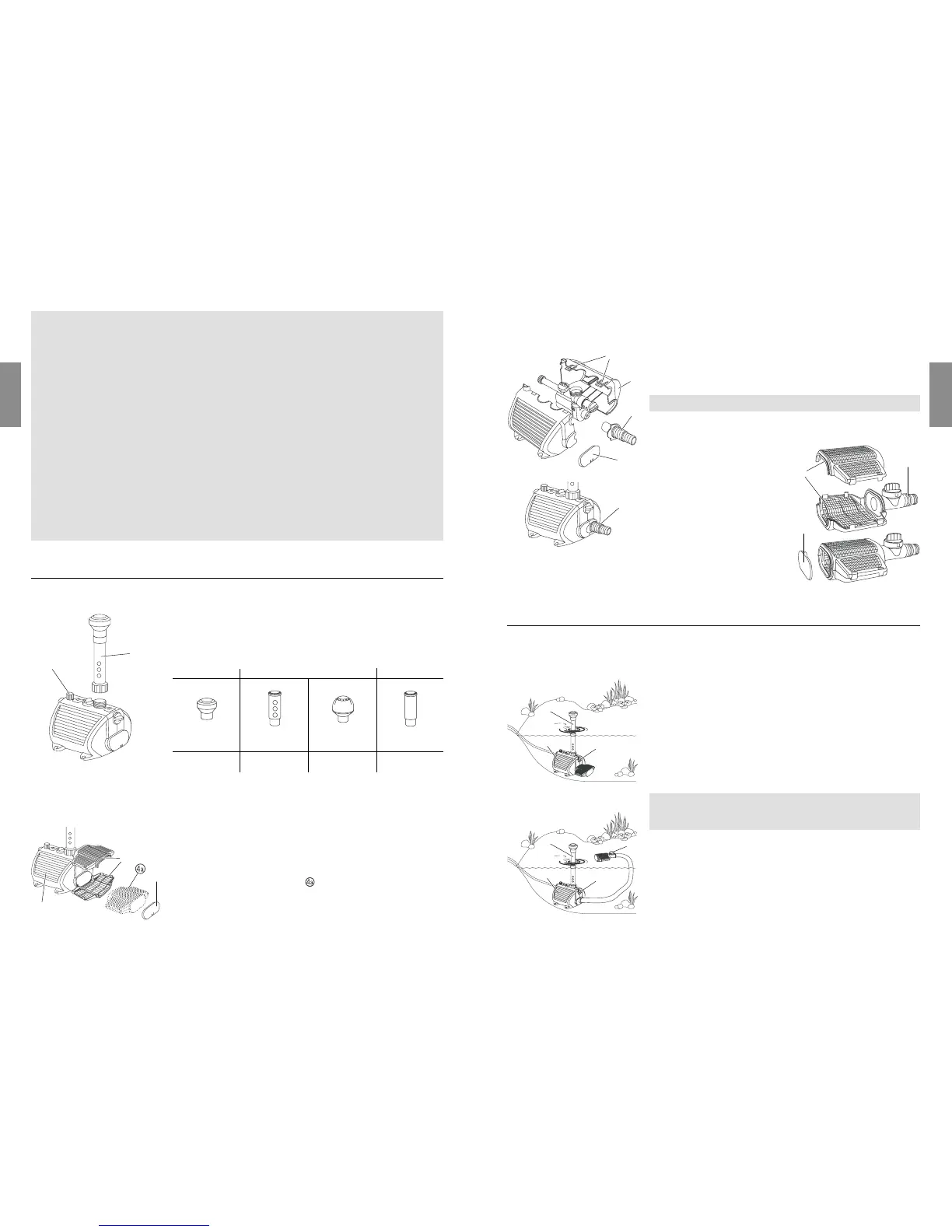 4a

4a