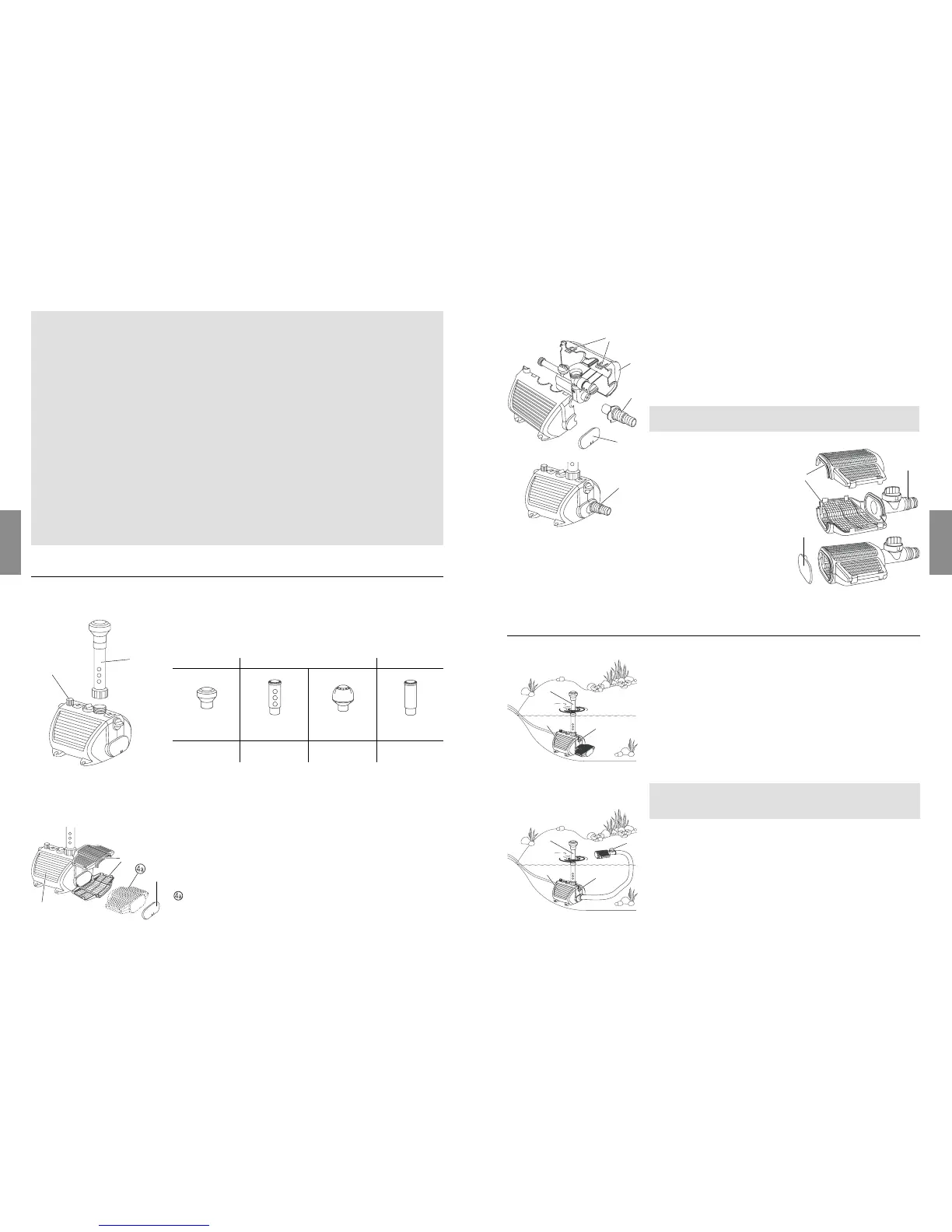 4a

4a