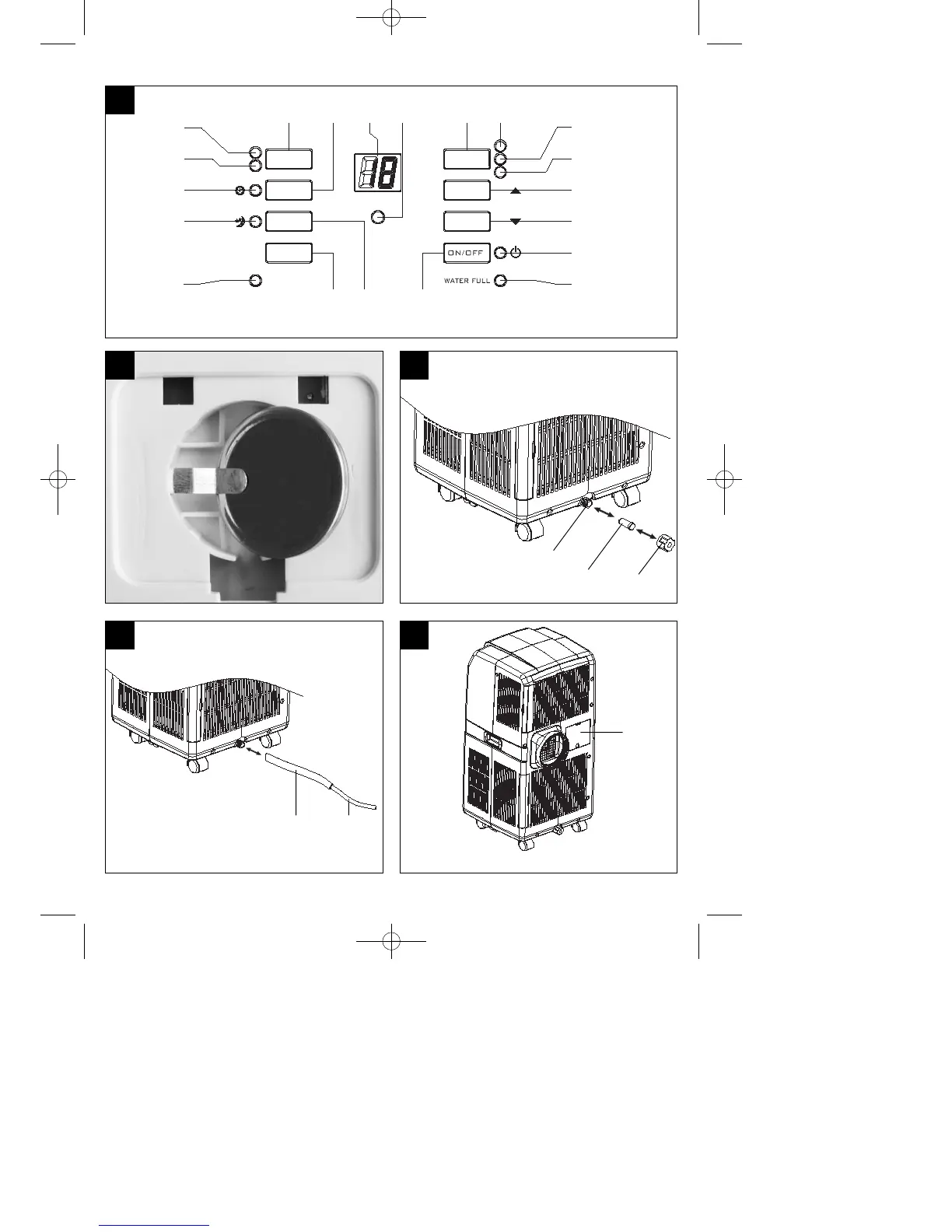 18

ON/OFF

WATER FULL