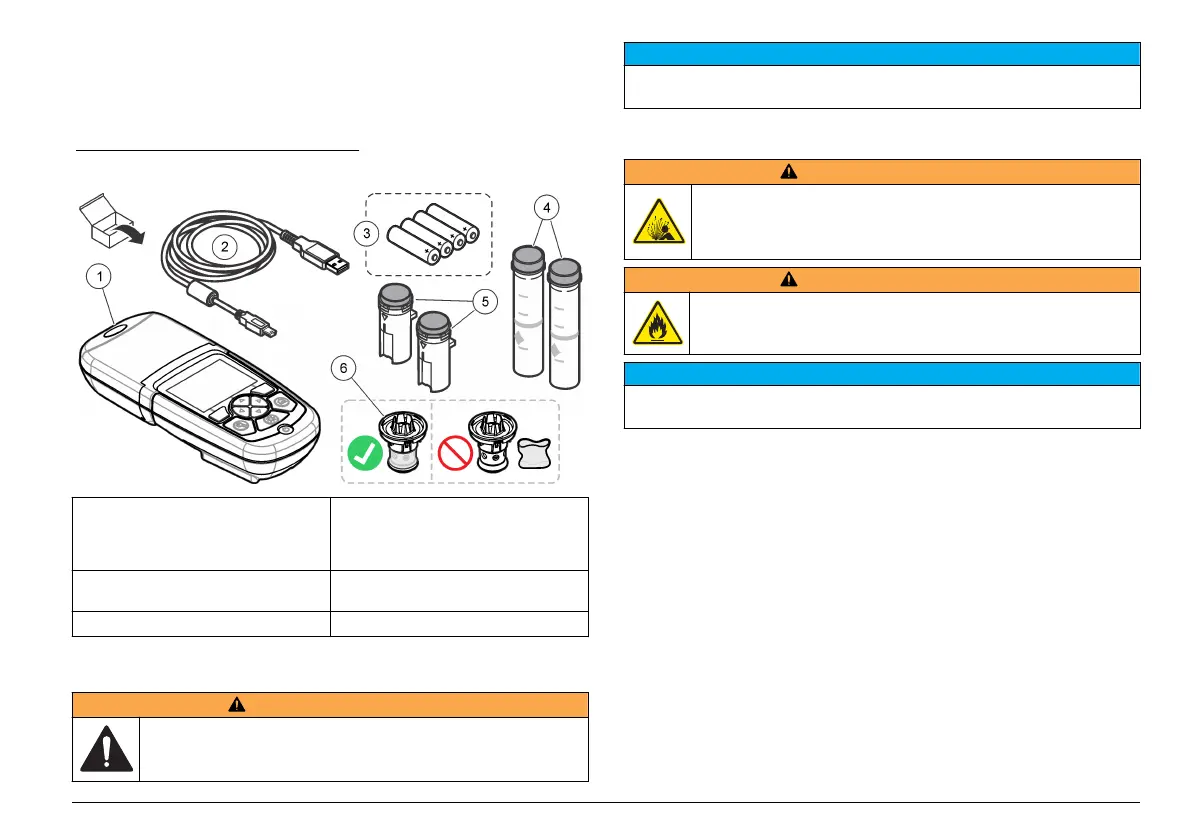 1

2

3

4

5

6