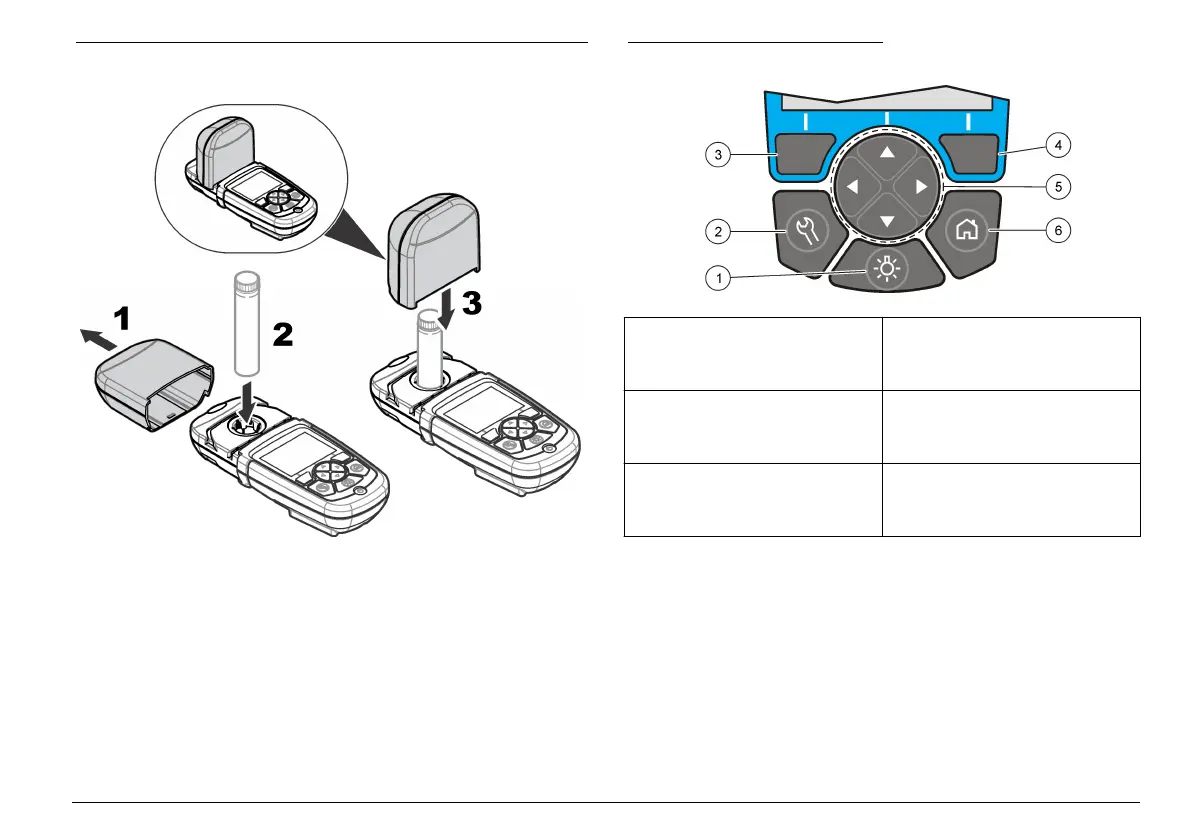 1

2

3

3

4

5

2

6

1