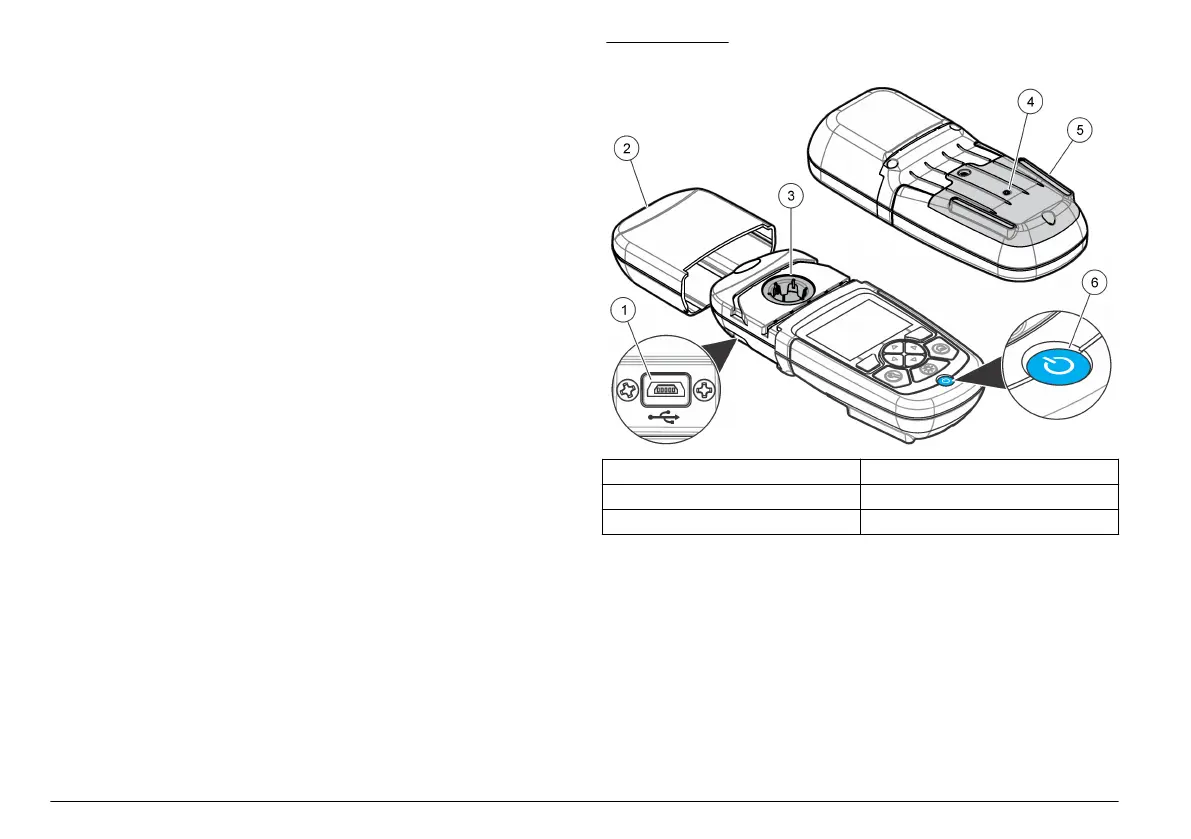 1
2
3
4
5
6