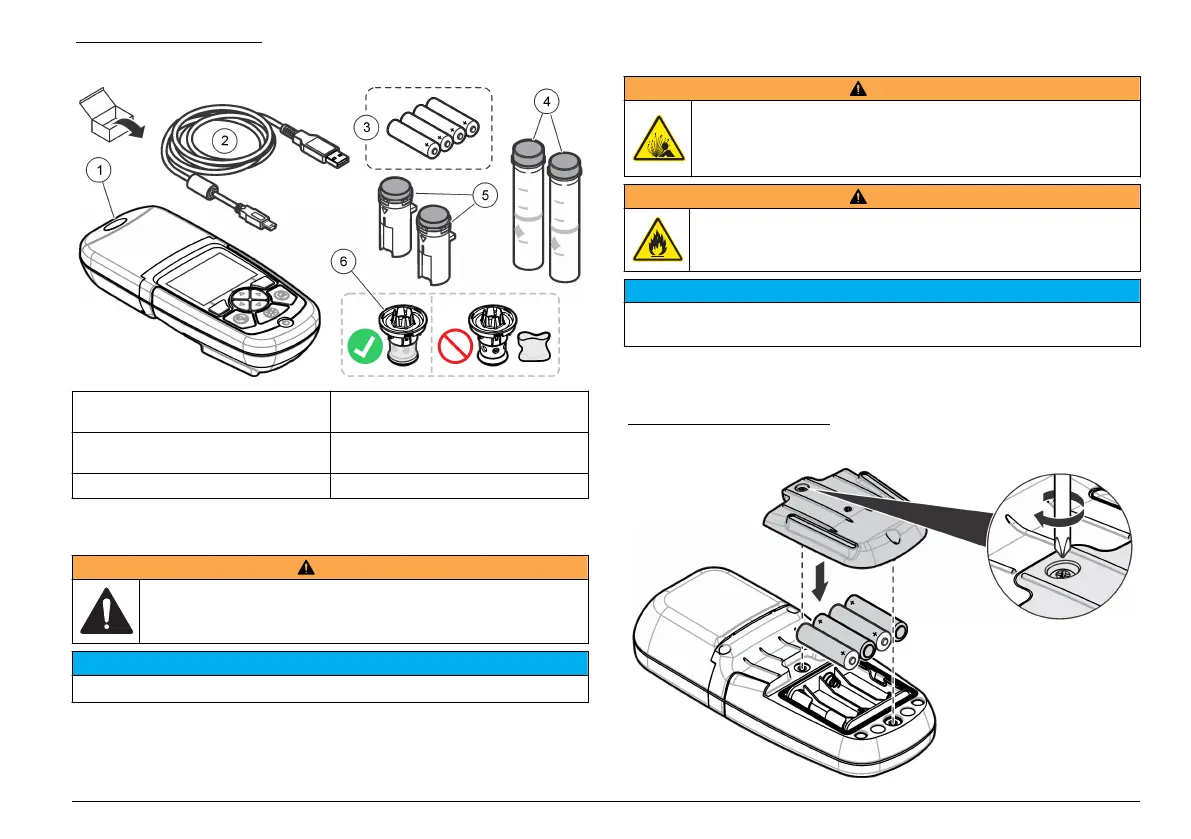 1

2

3

4

5

6