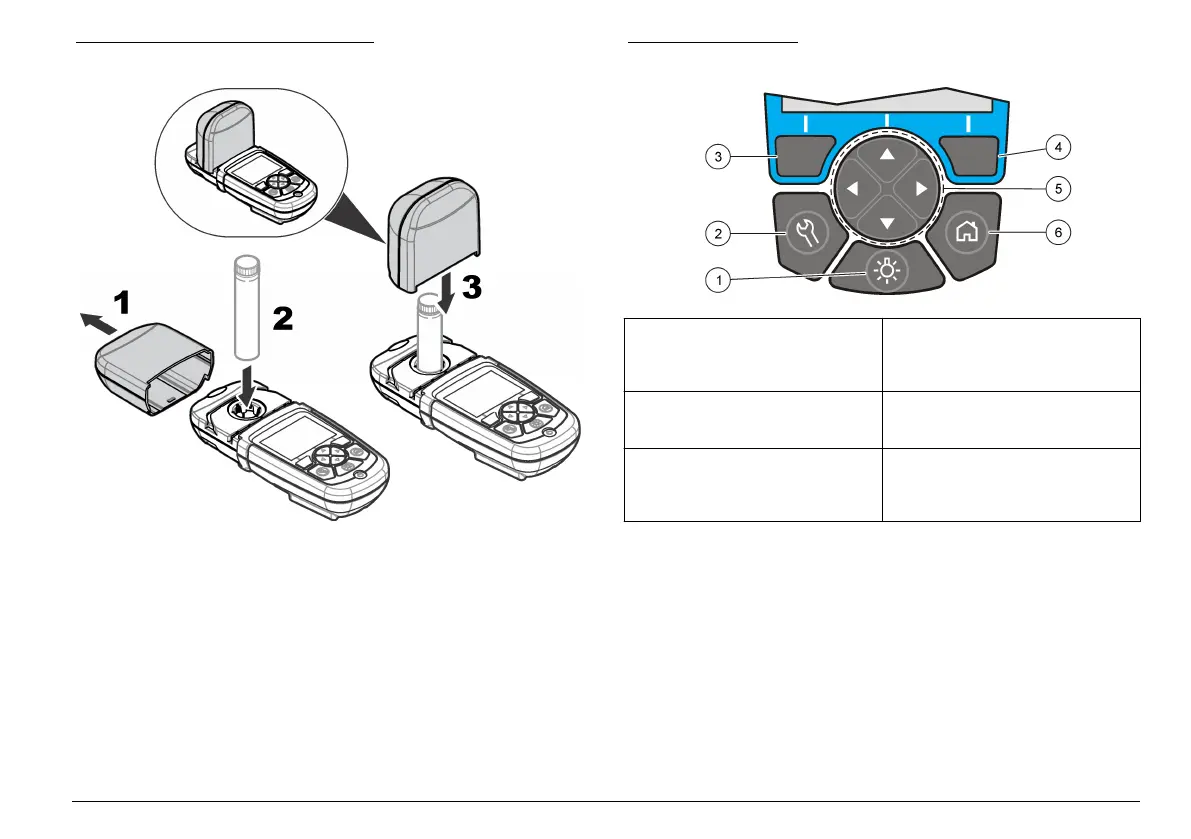 1

2

3

3

4

5

2

6

1