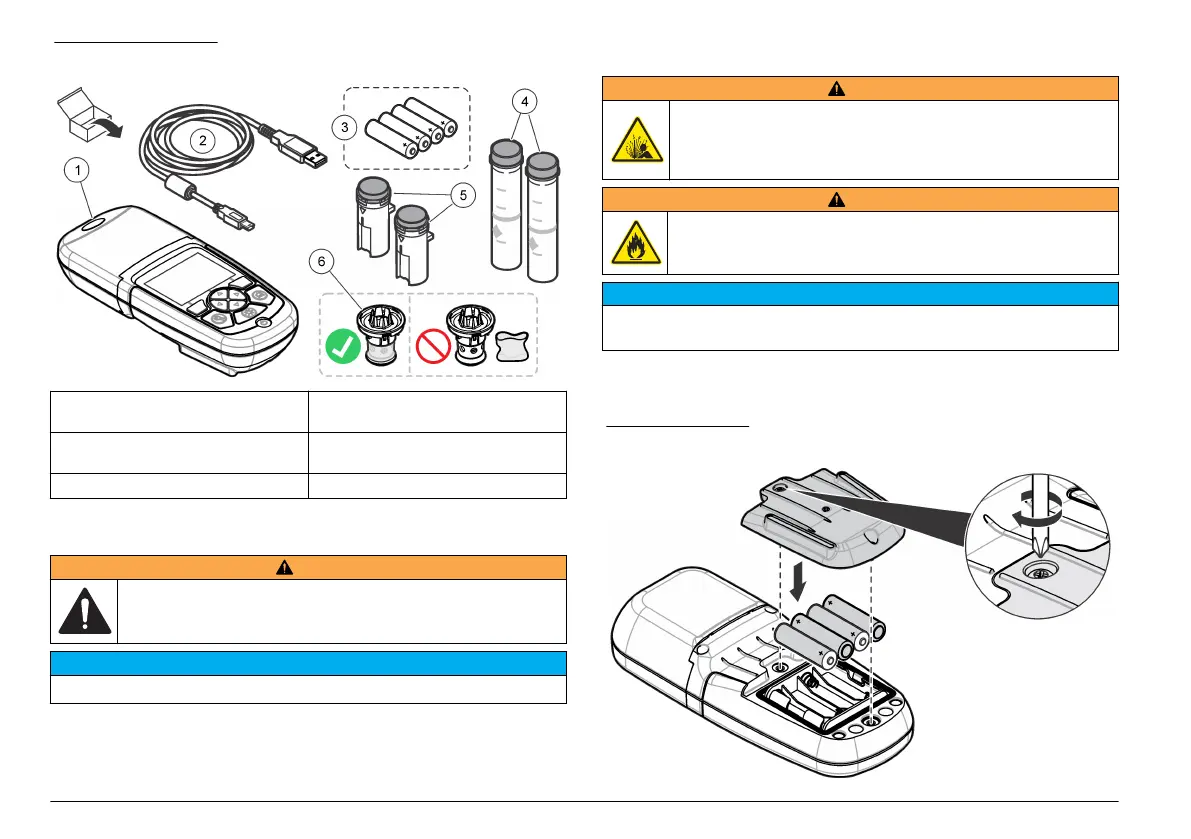 1

2

3

4

5

6