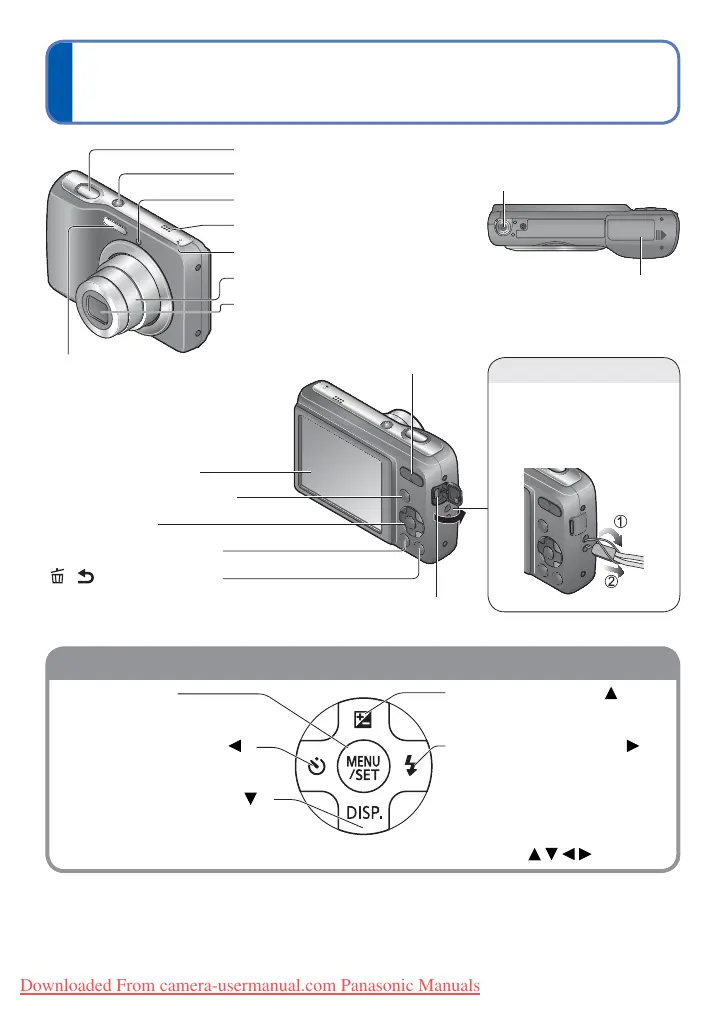 ①

②

MENU /SET

DISP.

Downloaded From camera-usermanual.com Panasonic Manuals