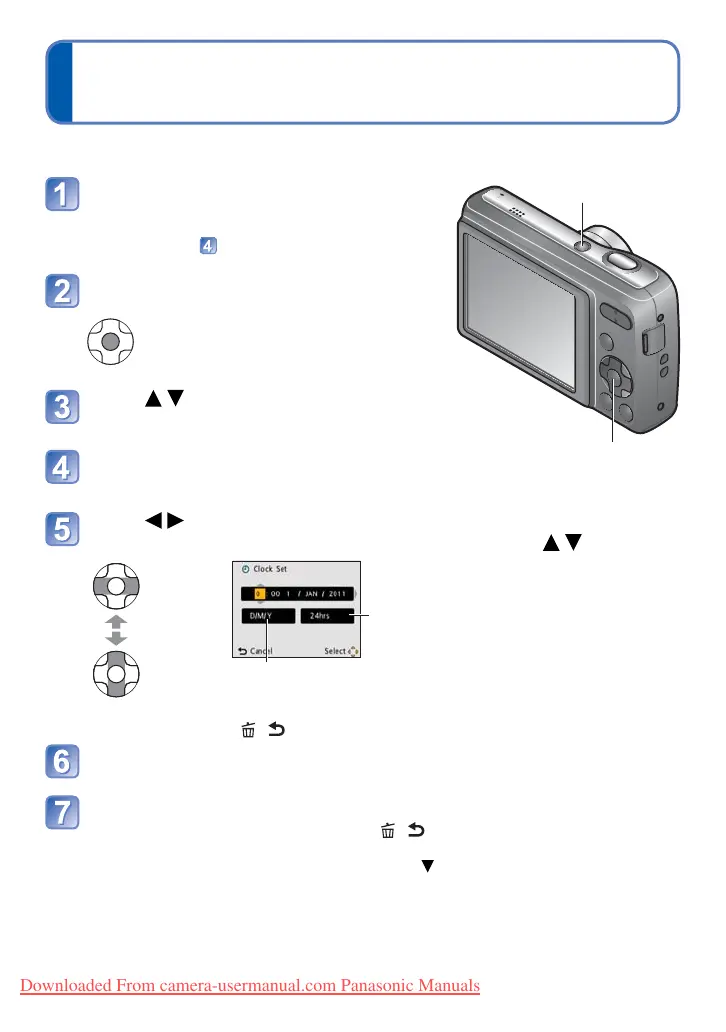 1

4

2

3

4

5

Clock Set

0 : 00 1 / JAN / 2011

D/M/Y

24hrs

Cancel

Select

6

7

Downloaded From camera-usermanual.com Panasonic Manuals