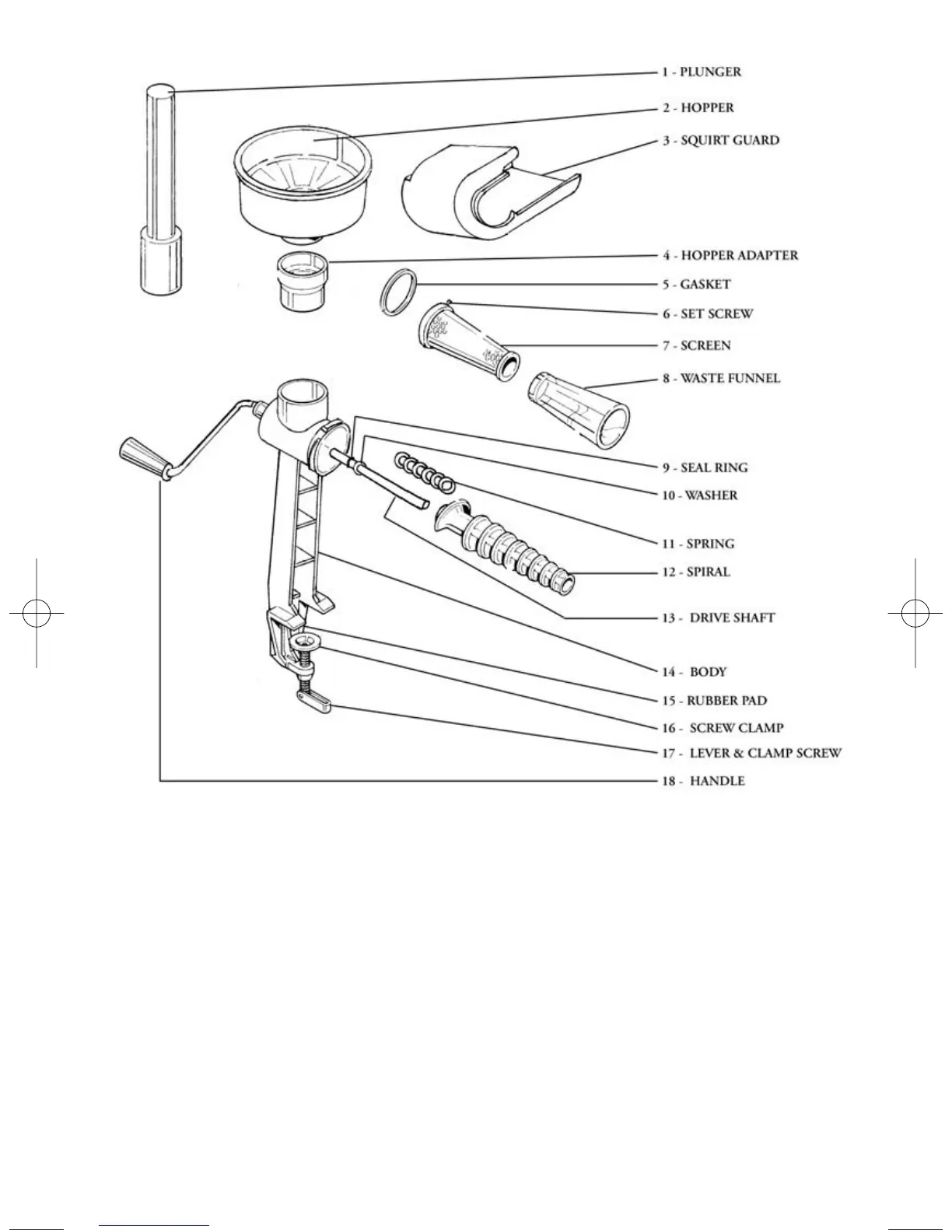 1 - PLUNGER
2 - HOPPER
3 - SQUIRT GUARD
4 - HOPPER ADAPTER
5 - GASKET
6 - SET SCREW
7 - SCREEN
8 - WASTE FUNNEL
9 - SEAL RING
10 - WASHER
11 - SPRING
12 - SPIRAL
13 - DRIVE SHAFT
14 - BODY
15 - RUBBER PAD
16 - SCREW CLAMP
17 - LEVER & CLAMP SCREW
18 - HANDLE