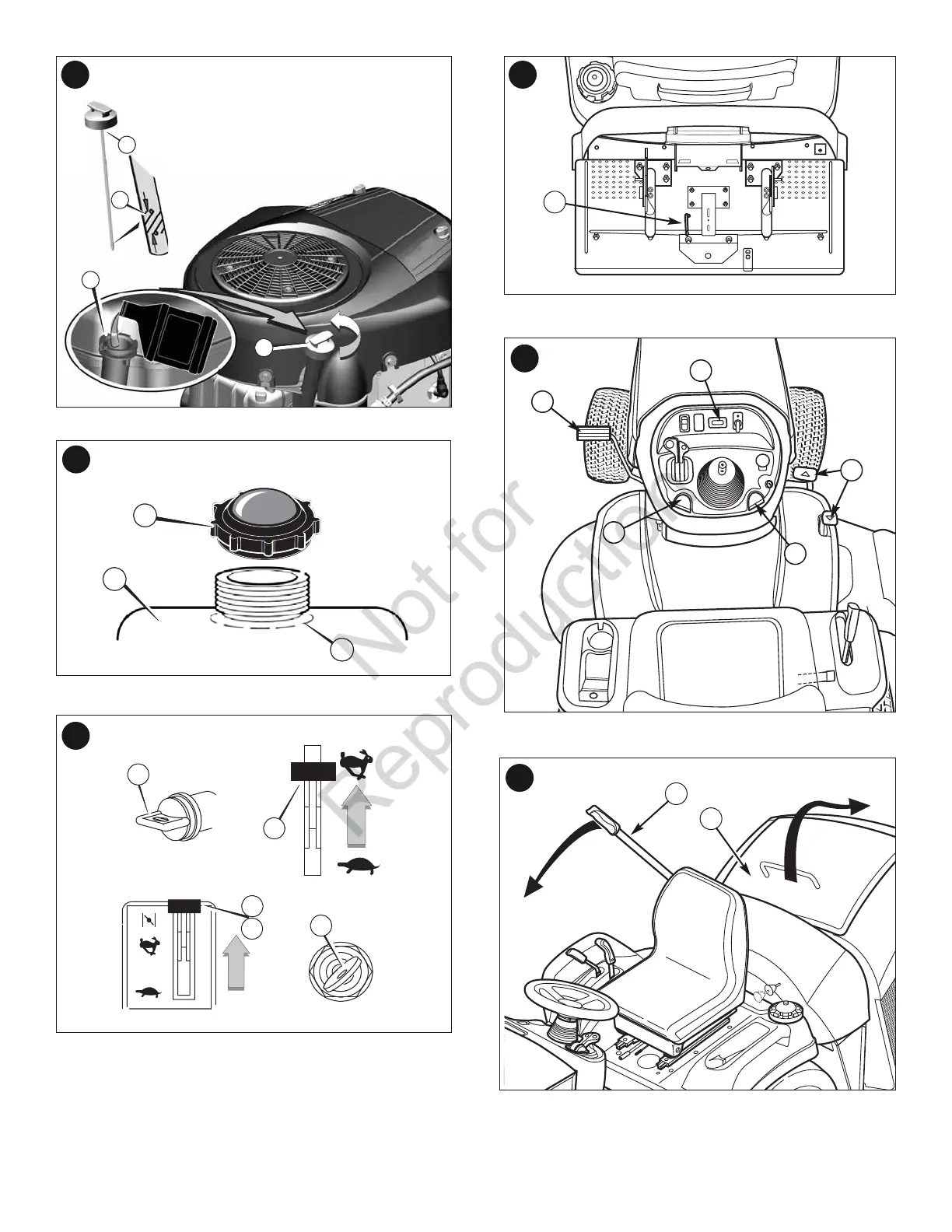 Not for Reproduction