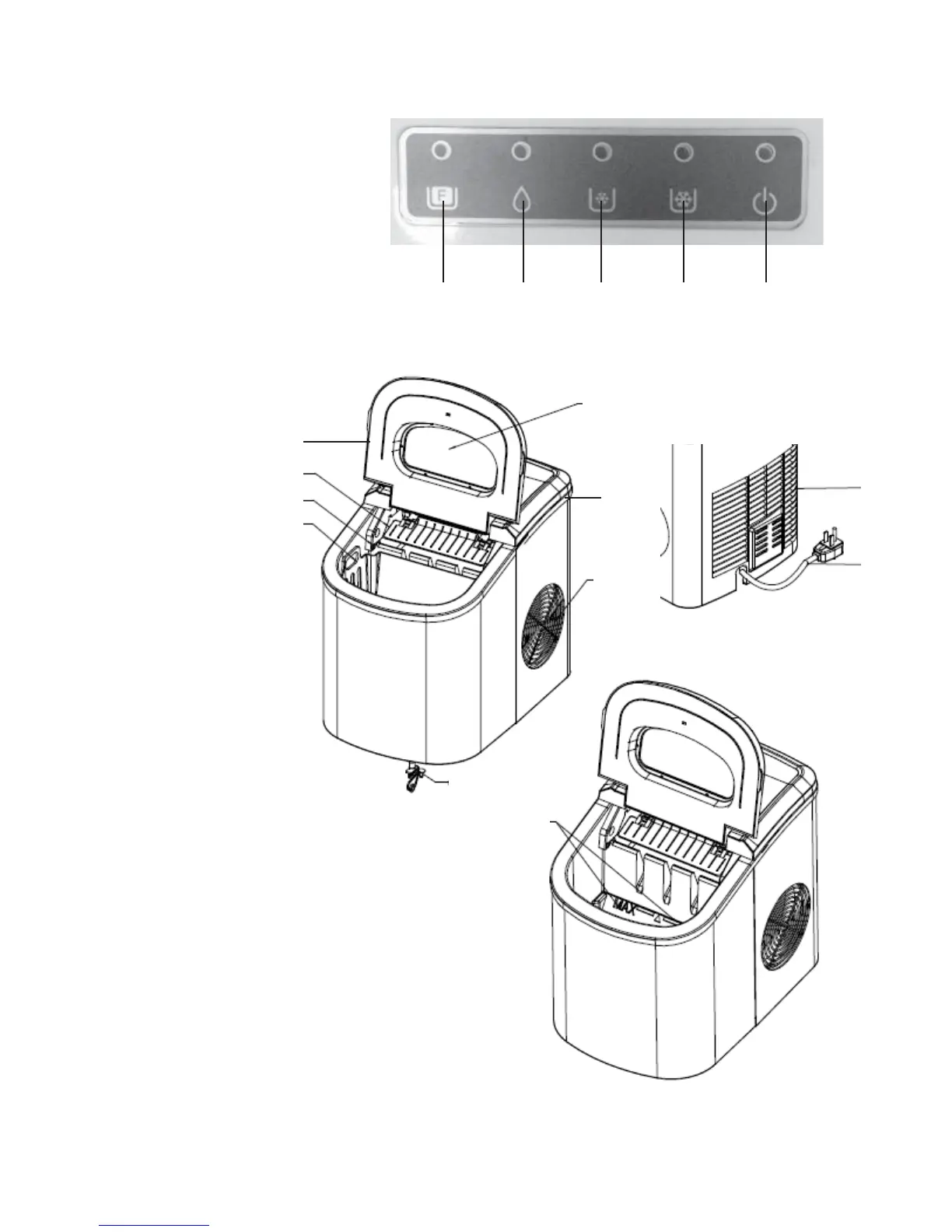 F

MAX