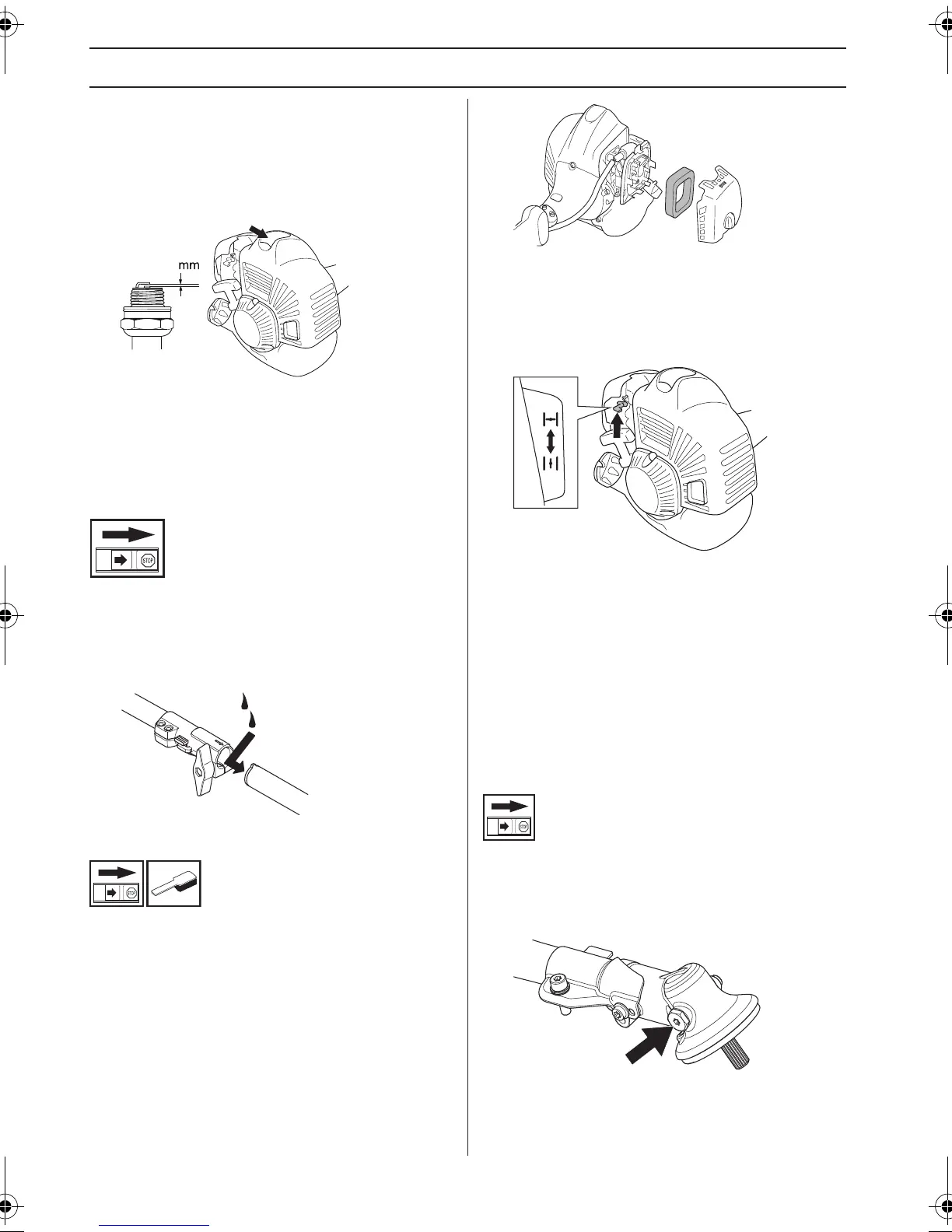 mm

STOP

STOP

STOP