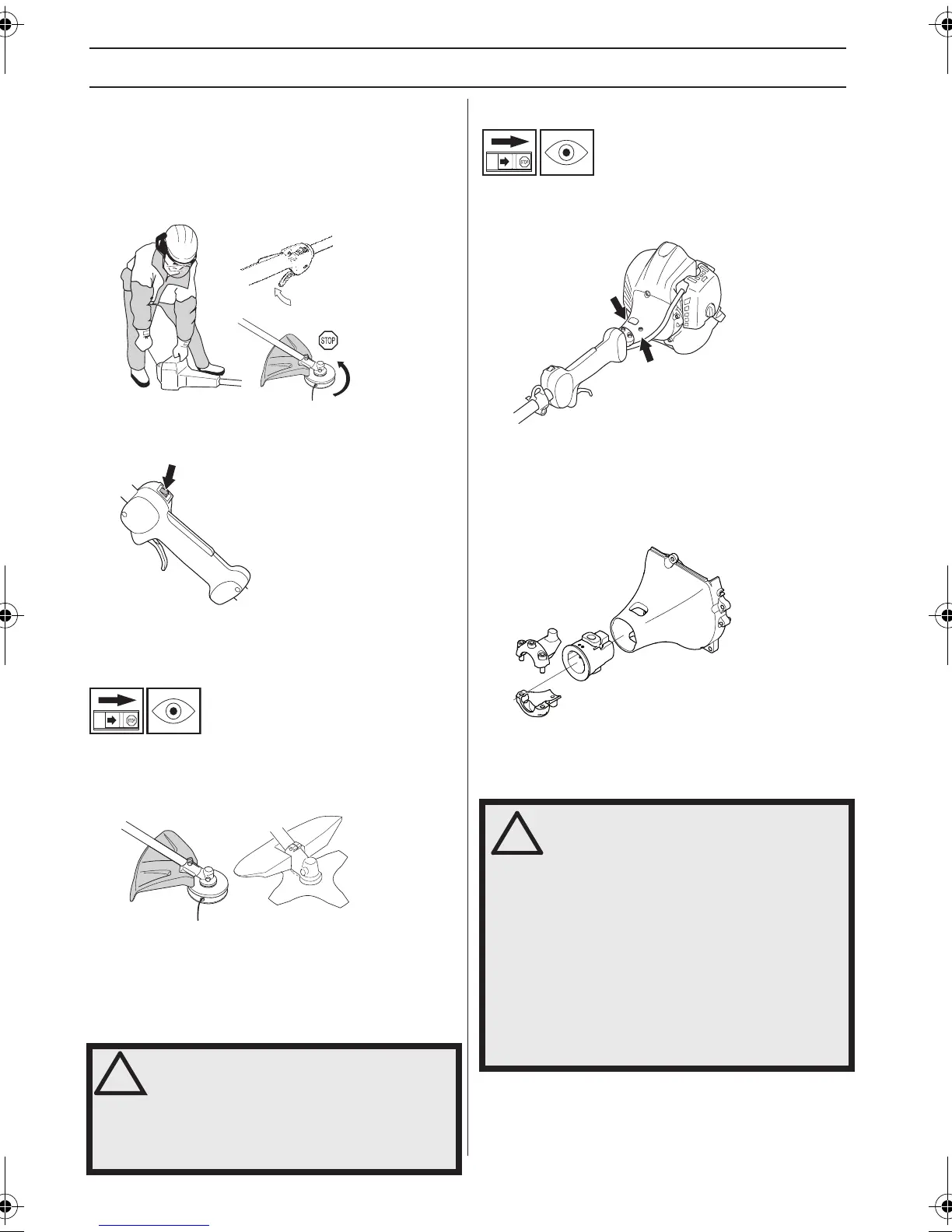 STOP

STOP

STOP

STOP