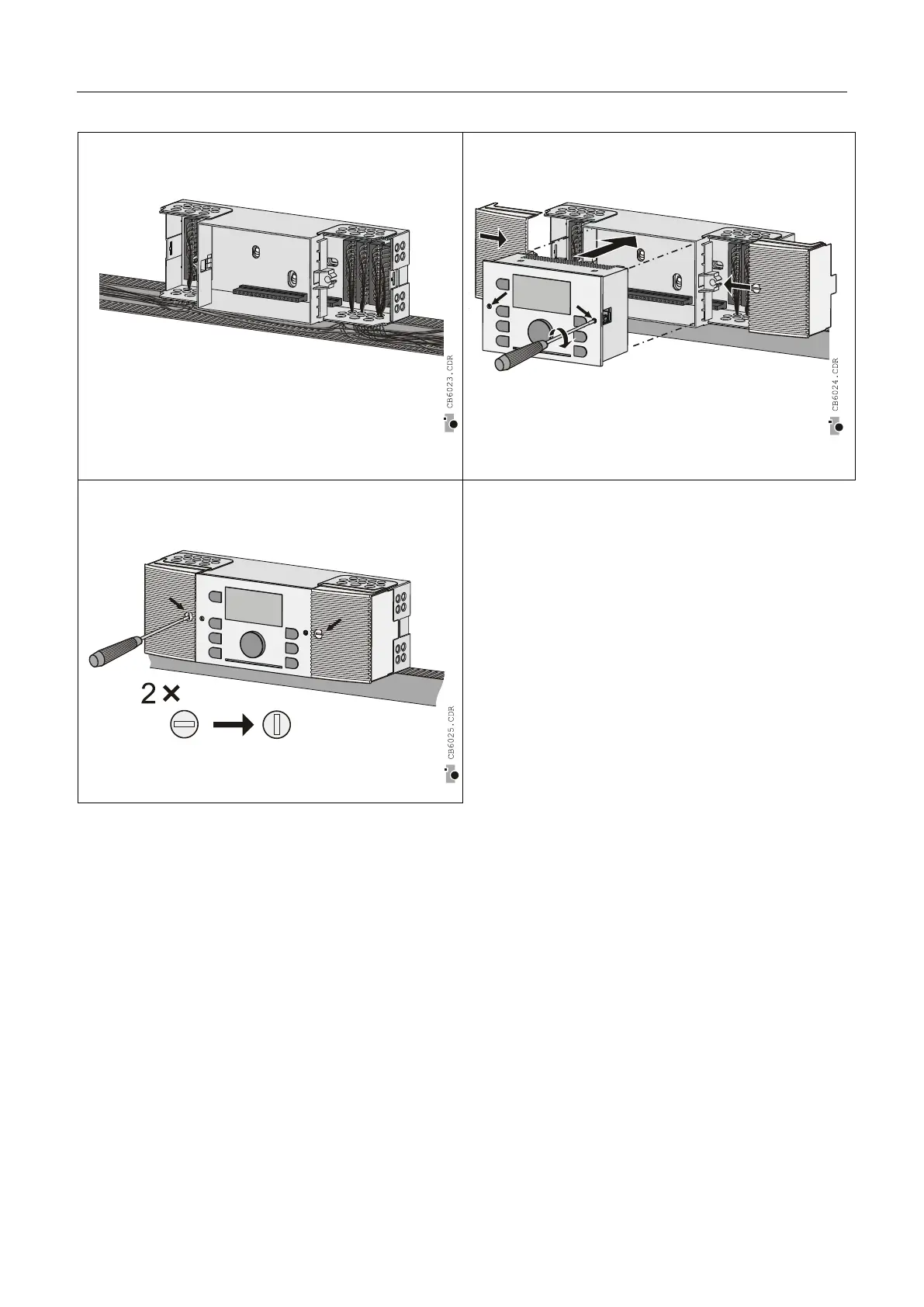 CB6023.CDR

CB6024.CDR

2 ×

CB6025.CDR