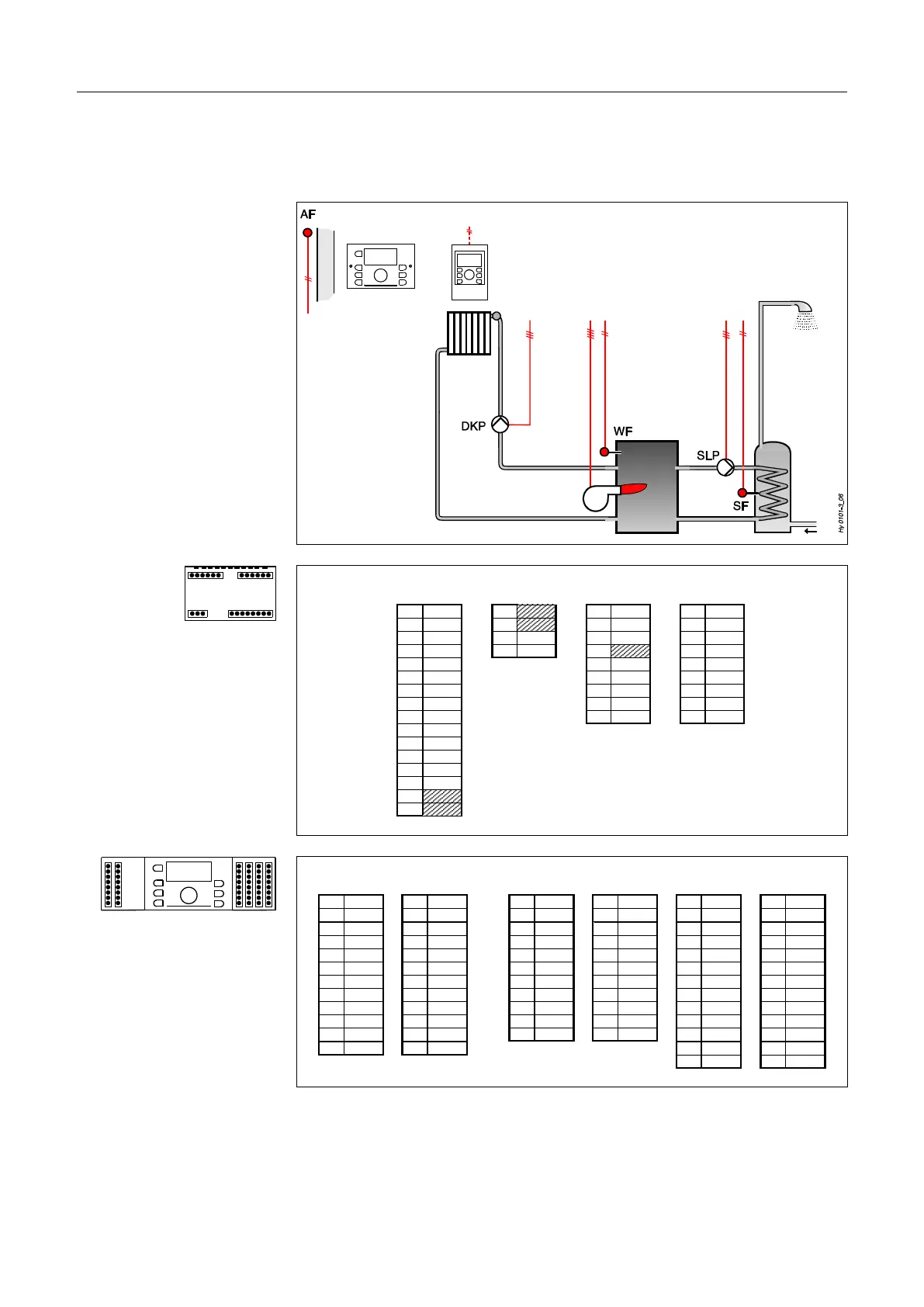 AF

DKP

WF

SLP

SF

Hy 0101-3_06